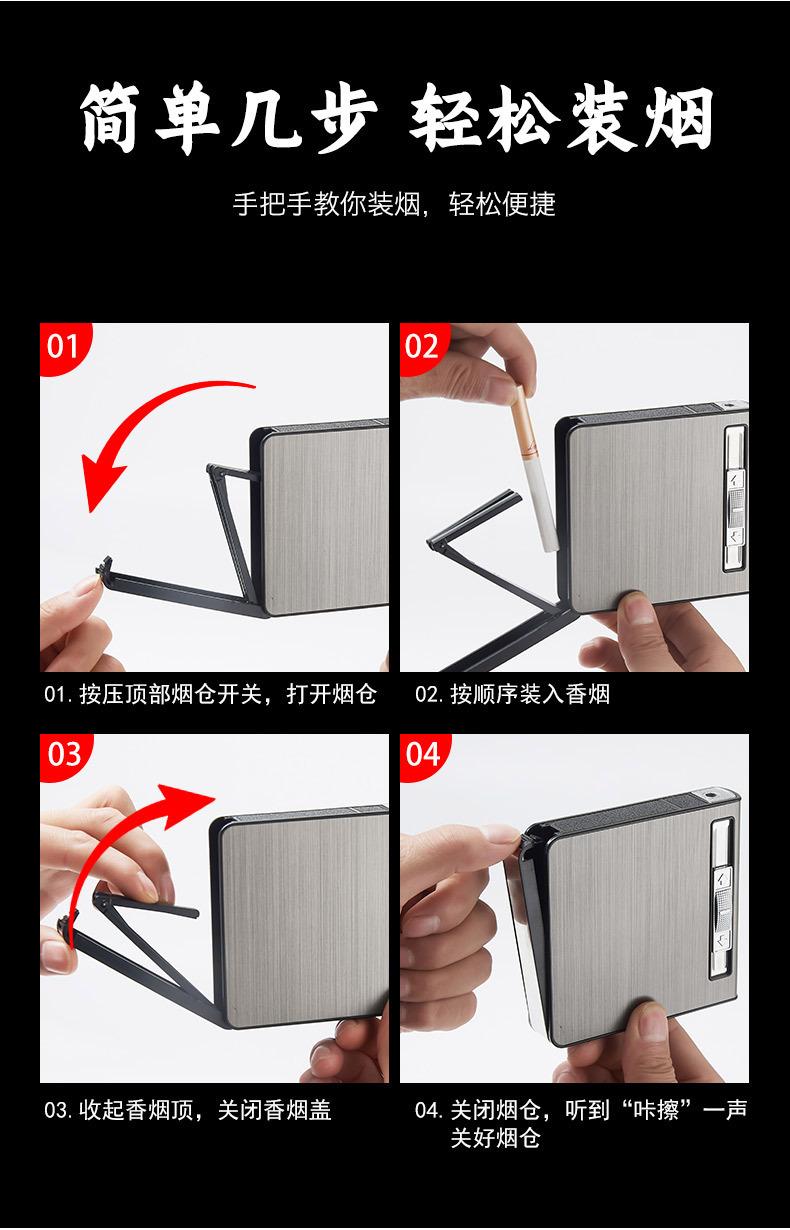 简单几步 轻松装烟

手把手教你装烟，轻松便捷

01

01. 按压顶部烟仓开关，打开烟仓

02

02. 按顺序装入香烟

03

03. 收起香烟顶，关闭香烟盖

04

04. 关闭烟仓，听到“咔擦”一声关好烟仓