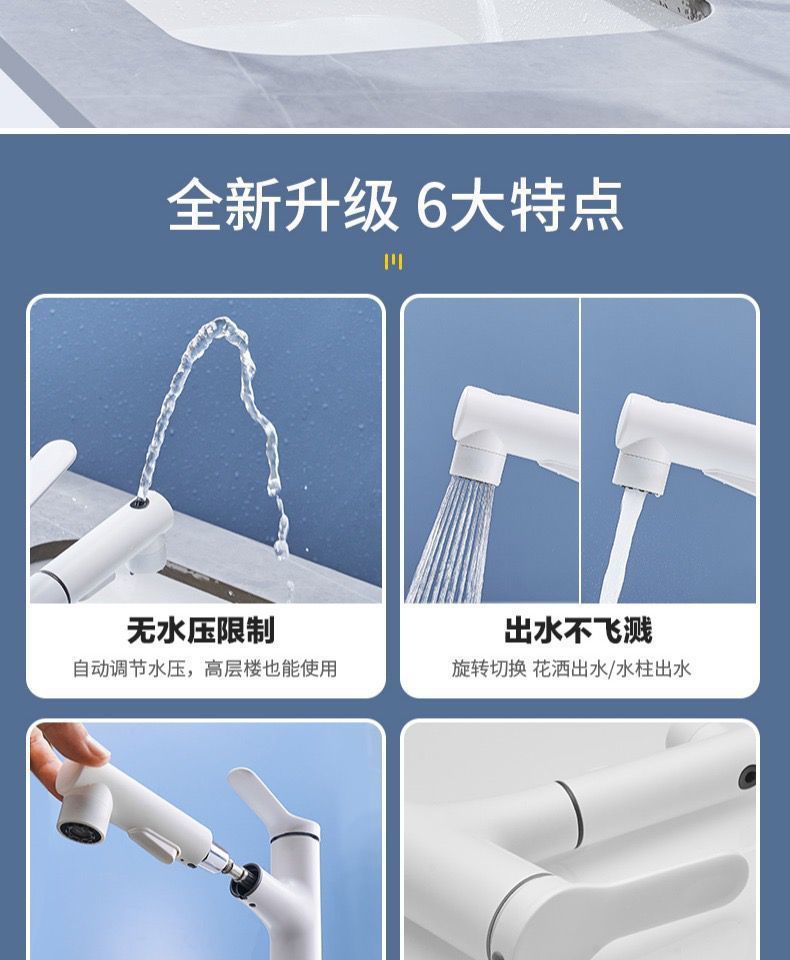 全新升级 6大特点

无水压限制

自动调节水压，高层楼也能使用

出水不飞溅

旋转切换 花洒出水/水柱出水