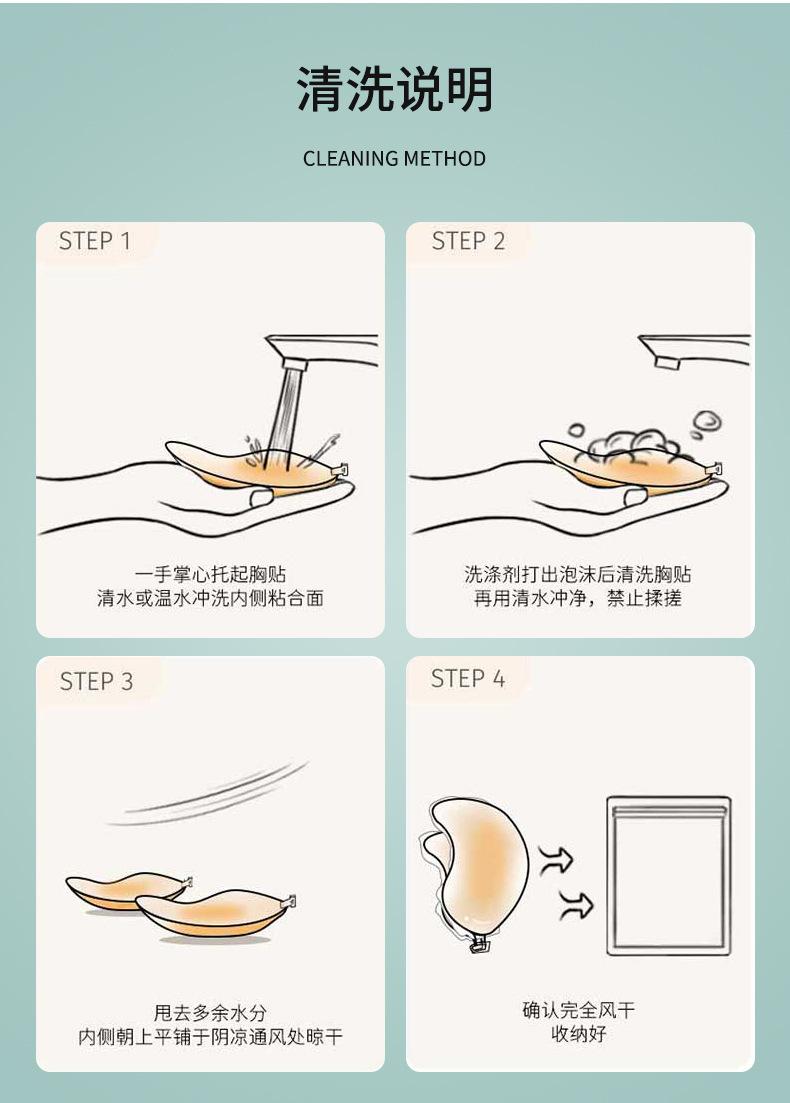 清洗说明

CLEANING METHOD

STEP 1

一手掌心托起胸贴
清水或温水冲洗内侧粘合面

STEP 2

洗涤剂打出泡沫后清洗胸贴
再用清水冲净，禁止揉搓

STEP 3

甩去多余水分
内侧朝上平铺于阴凉通风处晾干

STEP 4

确认完全风干
收纳好