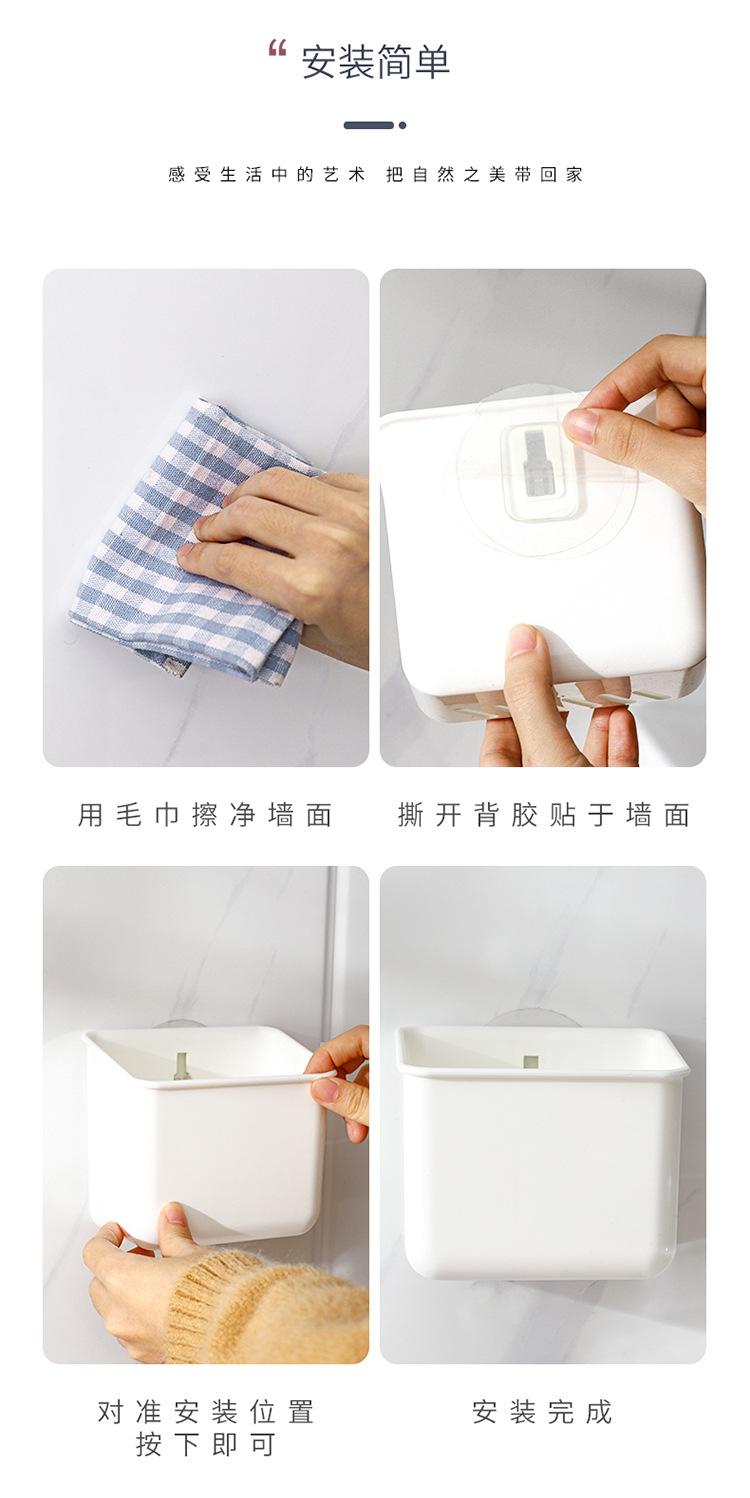 “ 安装简单

感受生活中的艺术 把自然之美带回家

用毛巾擦净墙面

撕开背胶贴于墙面

对准安装位置
按下即可

安装完成