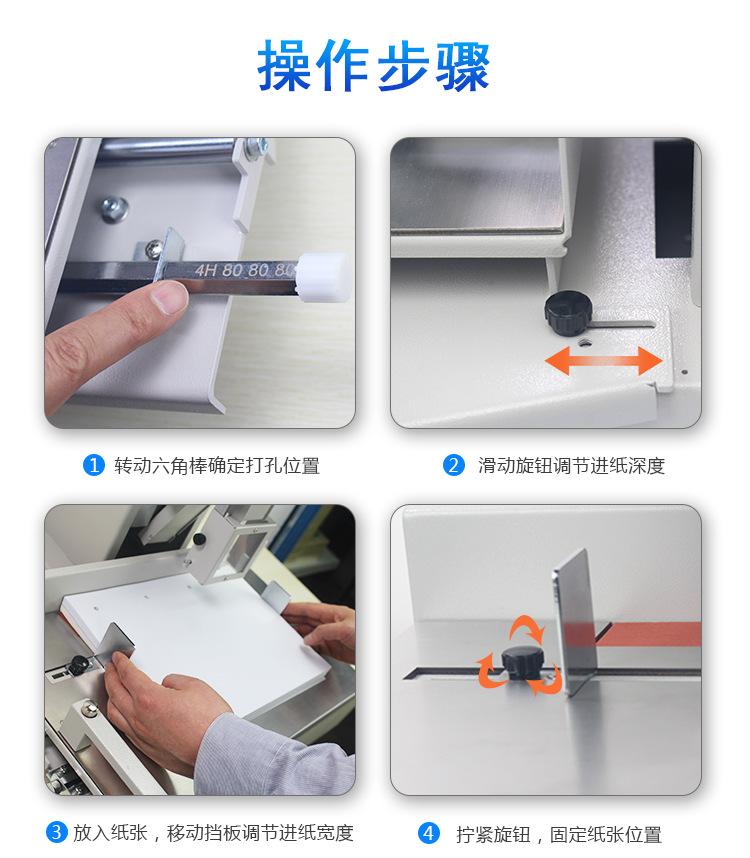 操作步骤

4H 80 80 80

1 转动六角棒确定打孔位置

2 滑动旋钮调节进纸深度

3 放入纸张，移动挡板调节进纸宽度

4 拧紧旋钮，固定纸张位置