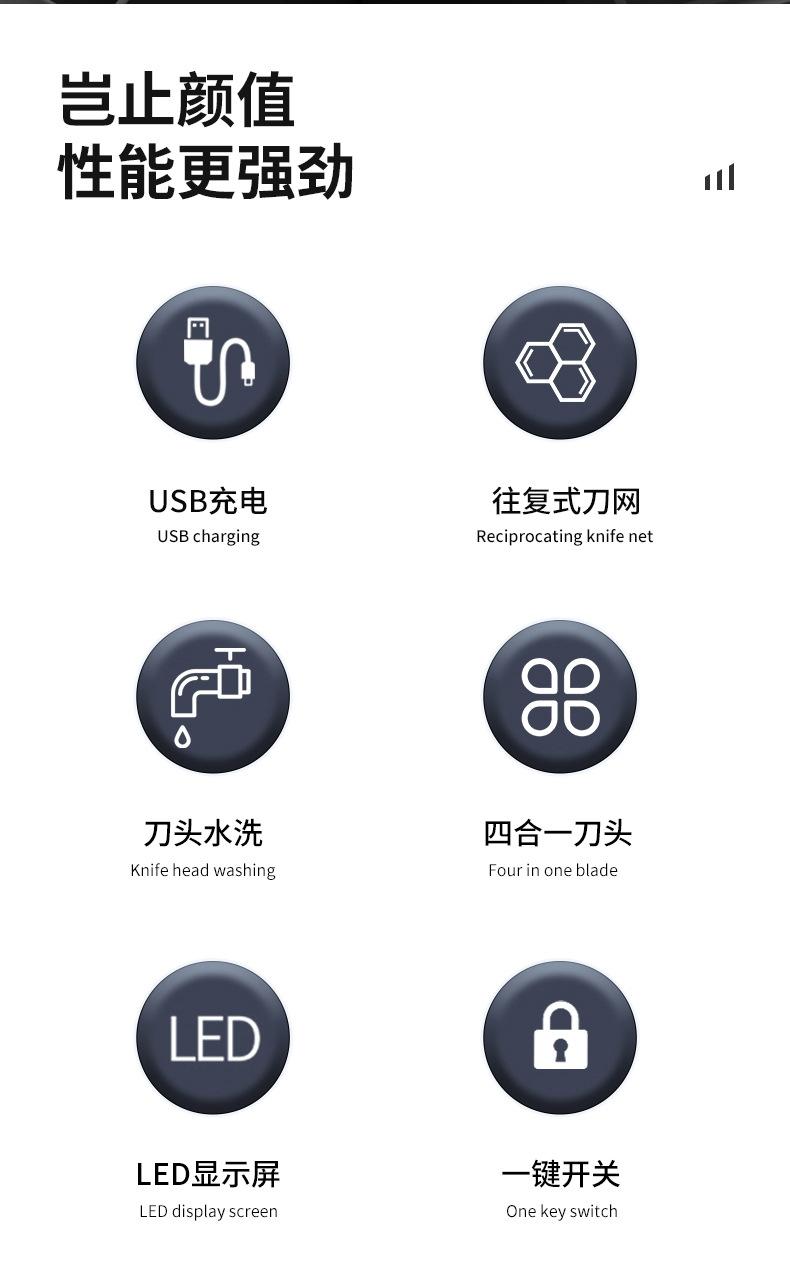 岂止颜值
性能更强劲

USB充电
USB charging

往复式刀网
Reciprocating knife net

刀头水洗
Knife head washing

四合一刀头
Four in one blade

LED

LED显示屏
LED display screen

一键开关
One key switch