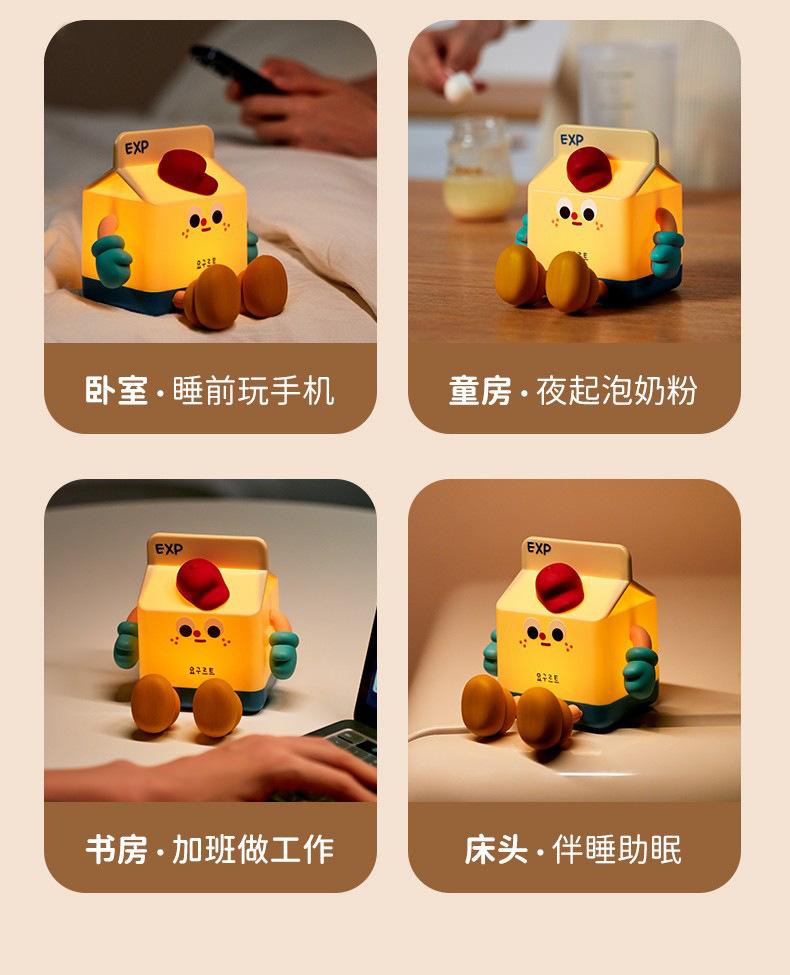 EXP
요구르트

卧室 · 睡前玩手机

EXP
요구르트

童房 · 夜起泡奶粉

EXP
요구르트

书房 · 加班做工作

EXP
요구르트

床头 · 伴睡助眠