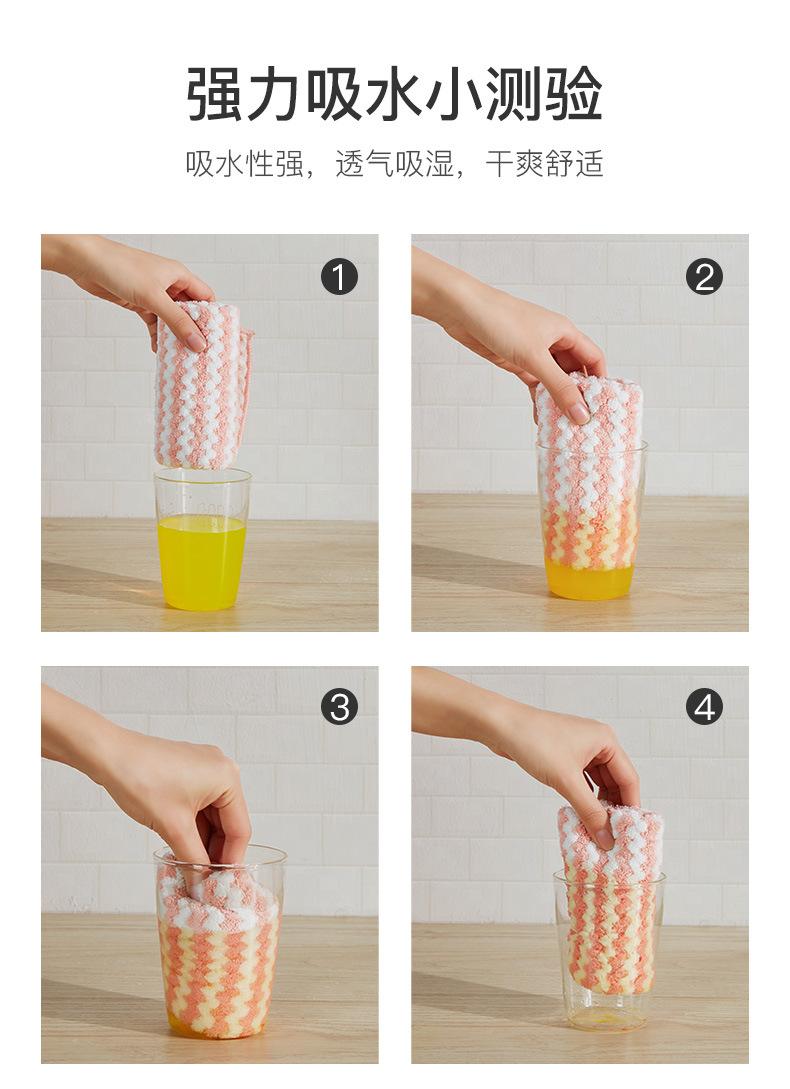 强力吸水小测验

吸水性强，透气吸湿，干爽舒适

1

2

3

4