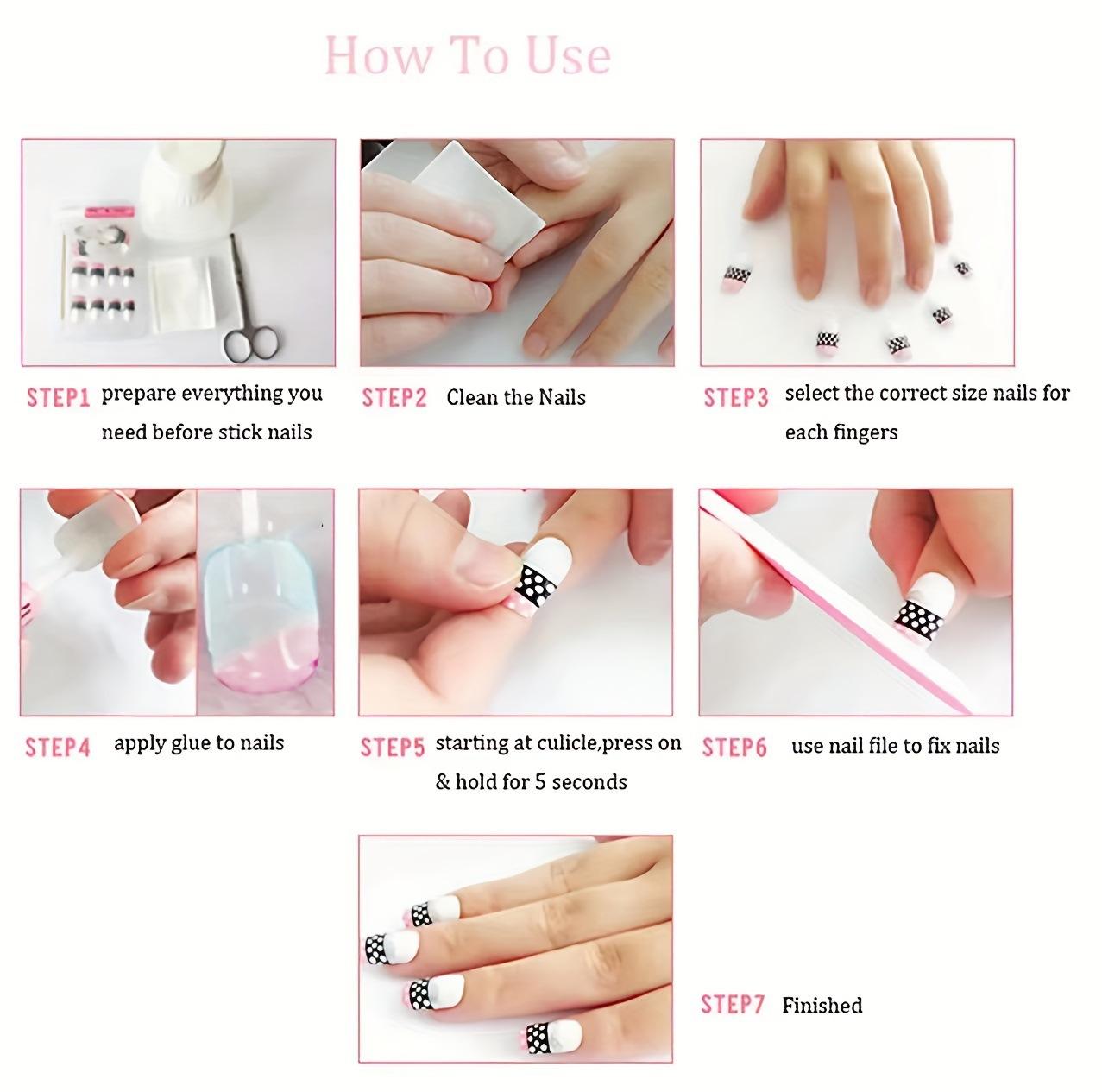 How To Use

STEP1 prepare everything you need before stick nails

STEP2 Clean the Nails

STEP3 select the correct size nails for each fingers

STEP4 apply glue to nails

STEP5 starting at culicle,press on & hold for 5 seconds

STEP6 use nail file to fix nails

STEP7 Finished