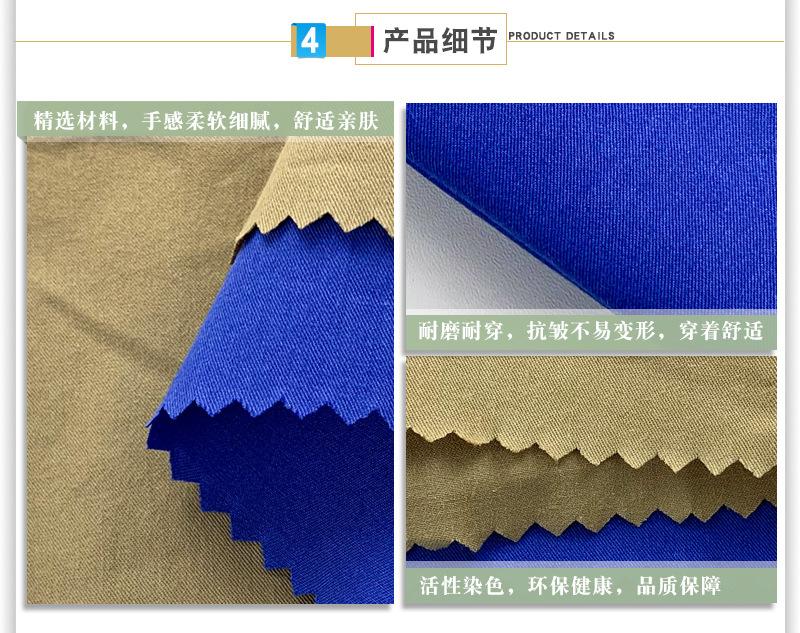 4 产品细节 PRODUCT DETAILS

精选材料，手感柔软细腻，舒适亲肤

耐磨耐穿，抗皱不易变形，穿着舒适

活性染色，环保健康，品质保障