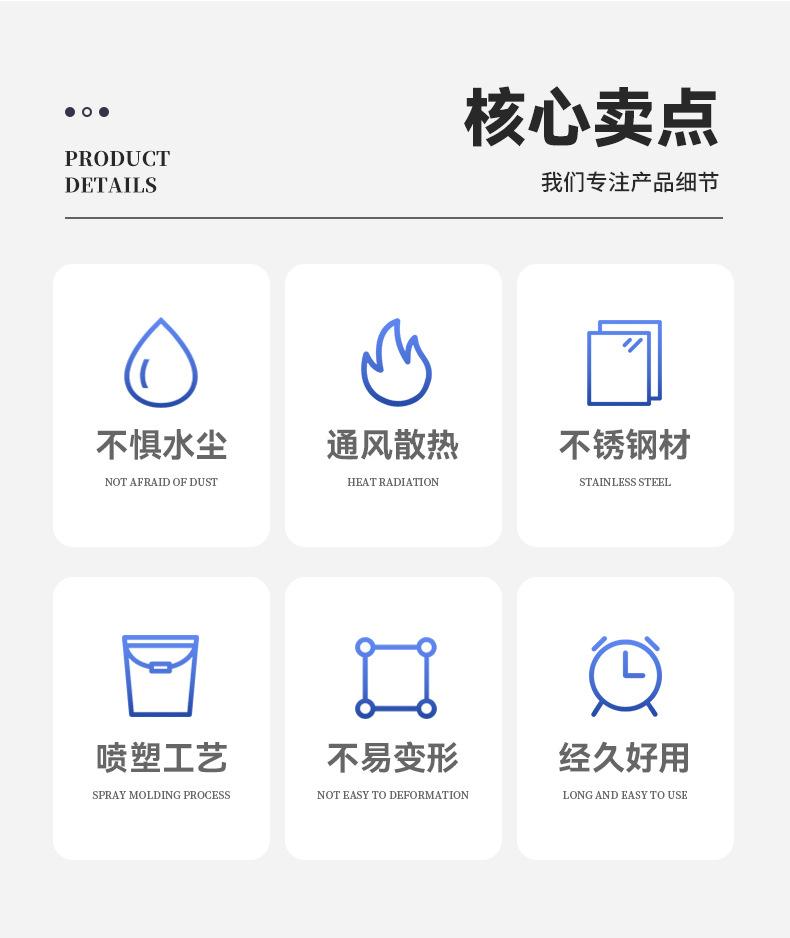 PRODUCT
DETAILS

核心卖点

我们专注产品细节

不惧水尘
NOT AFRAID OF DUST

通风散热
HEAT RADIATION

不锈钢材
STAINLESS STEEL

喷塑工艺
SPRAY MOLDING PROCESS

不易变形
NOT EASY TO DEFORMATION

经久好用
LONG AND EASY TO USE