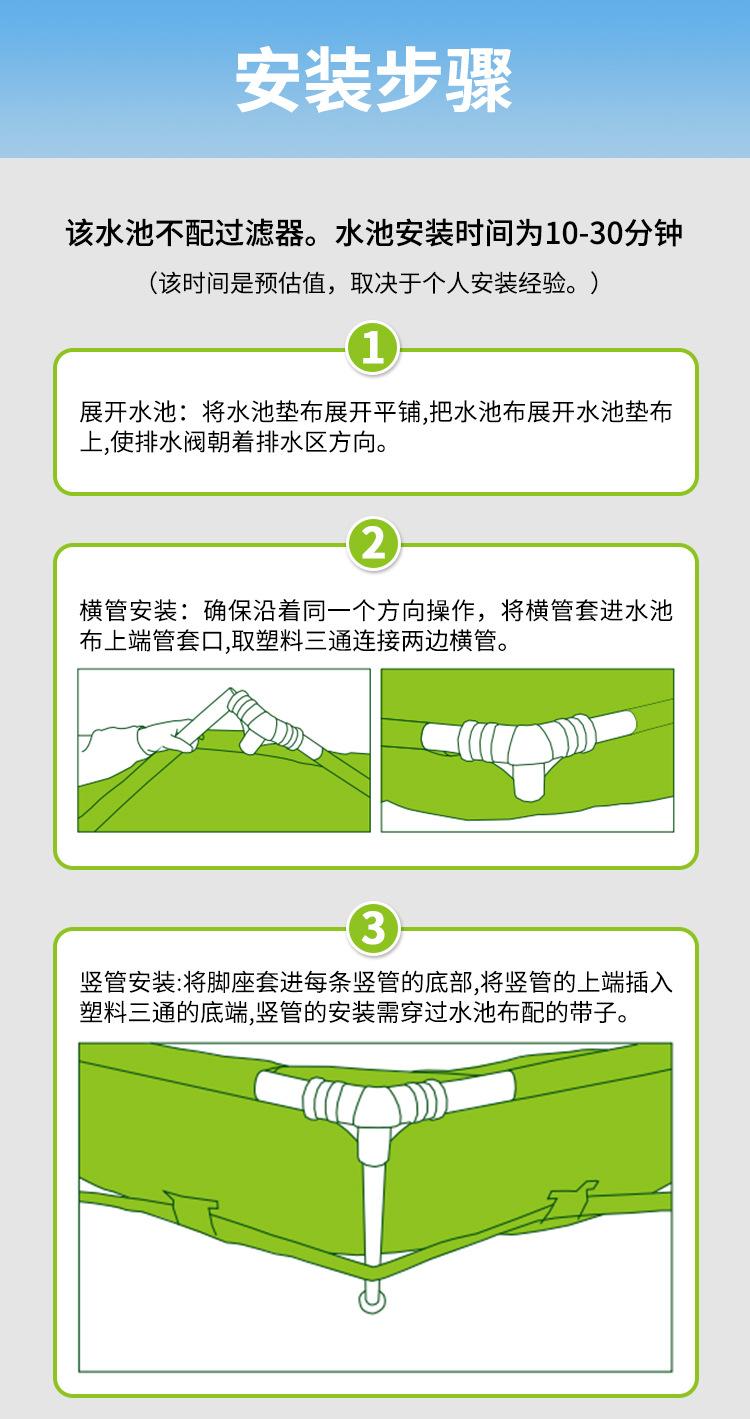 安装步骤

该水池不配过滤器。水池安装时间为10-30分钟

（该时间是预估值，取决于个人安装经验。）

1

展开水池：将水池垫布展开平铺,把水池布展开水池垫布上,使排水阀朝着排水区方向。

2

横管安装：确保沿着同一个方向操作，将横管套进水池布上端管套口,取塑料三通连接两边横管。

3

竖管安装:将脚座套进每条竖管的底部,将竖管的上端插入塑料三通的底端,竖管的安装需穿过水池布配的带子。