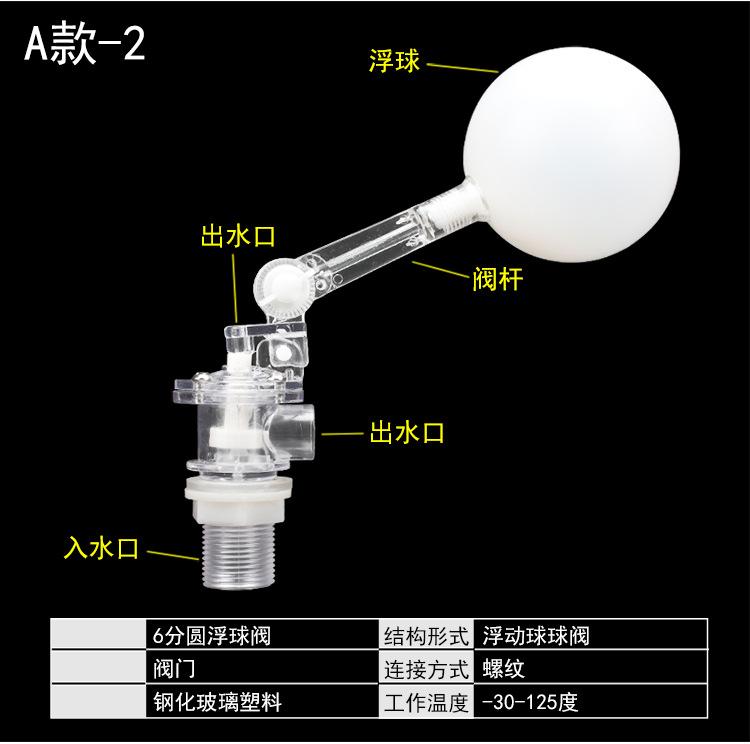 A款-2

浮球

出水口

阀杆

出水口

入水口

| | 6分圆浮球阀 | 结构形式 | 浮动球球阀 |
|---|---|---|---|
| | 阀门 | 连接方式 | 螺纹 |
| | 钢化玻璃塑料 | 工作温度 | -30-125度 |