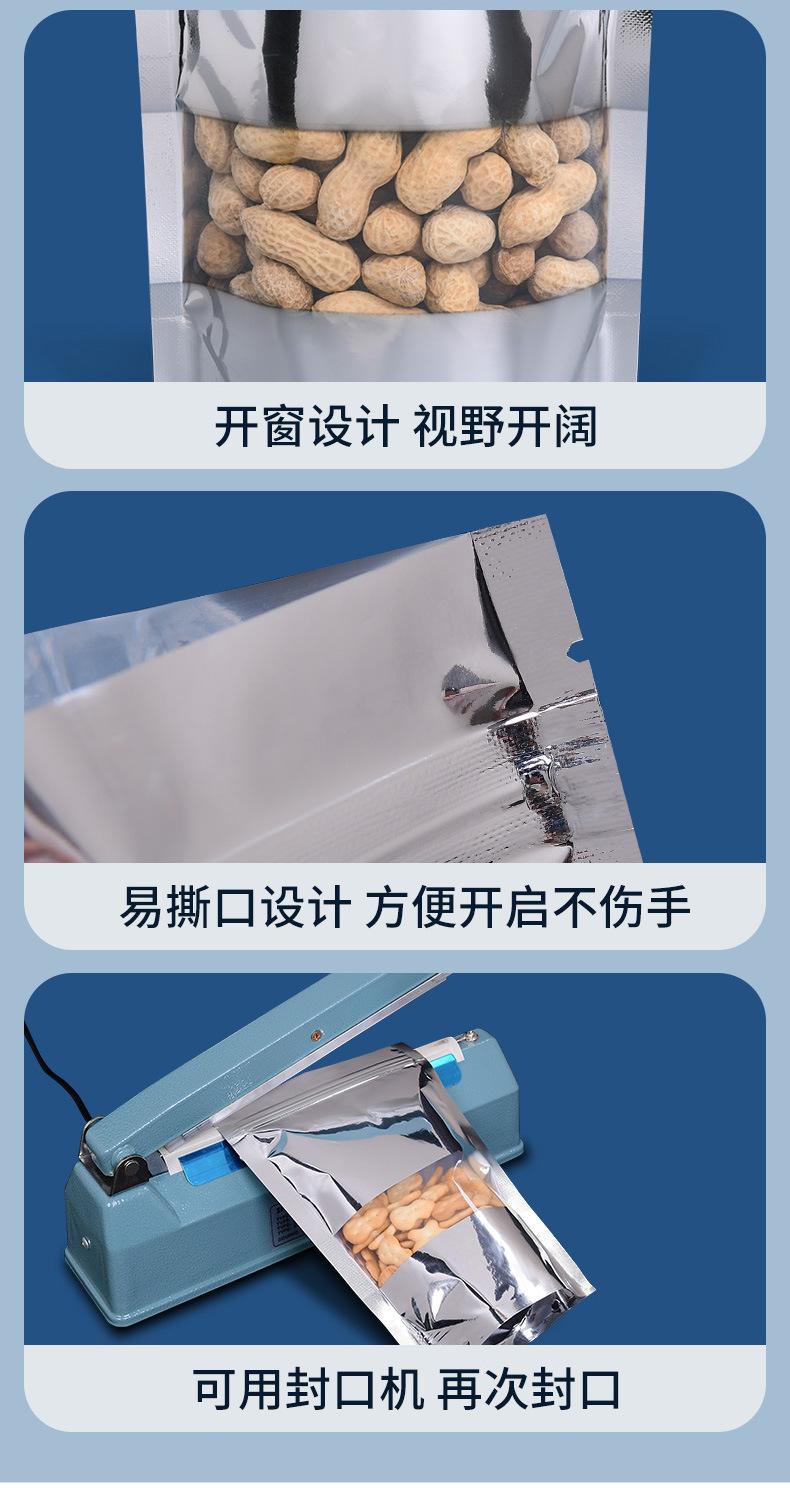 开窗设计 视野开阔

易撕口设计 方便开启不伤手

可用封口机 再次封口