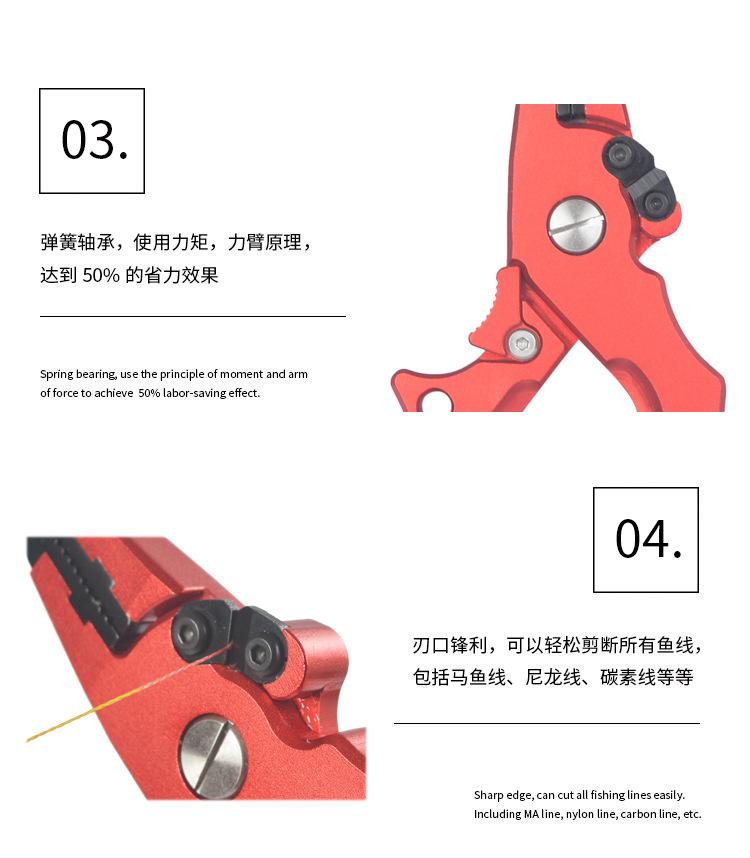 03.

弹簧轴承，使用力矩，力臂原理，达到 50% 的省力效果

Spring bearing, use the principle of moment and arm of force to achieve 50% labor-saving effect.

04.

刃口锋利，可以轻松剪断所有鱼线，包括马鱼线、尼龙线、碳素线等等

Sharp edge, can cut all fishing lines easily. Including MA line, nylon line, carbon line, etc.