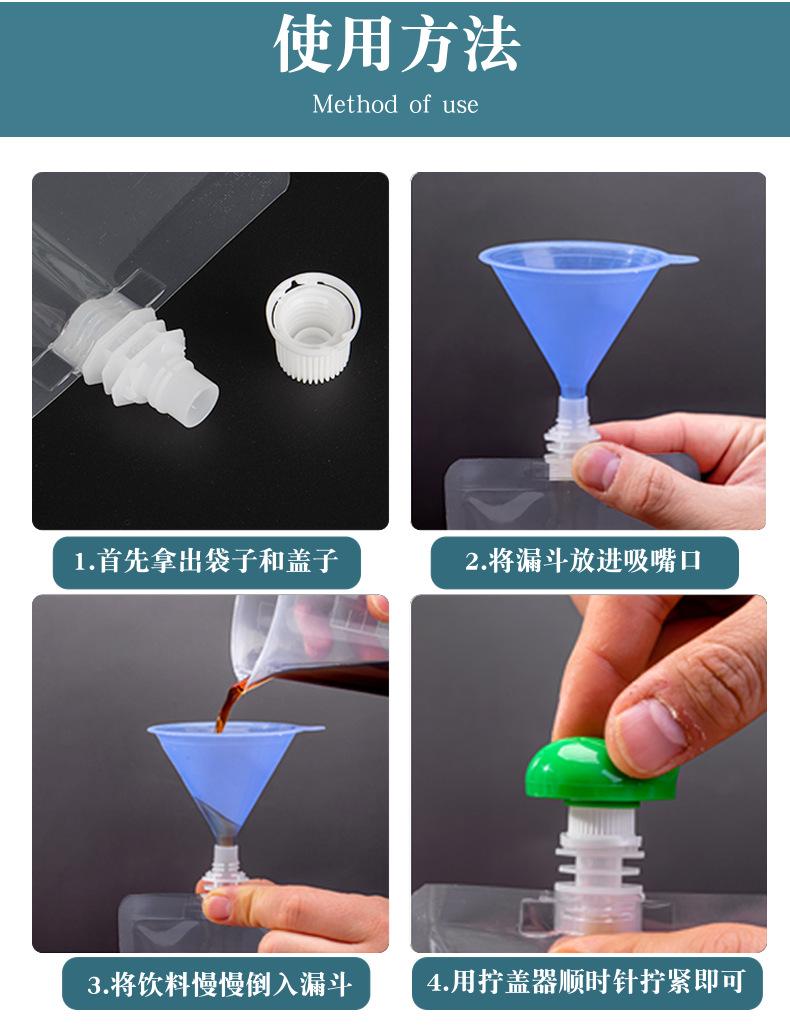 使用方法

Method of use

1.首先拿出袋子和盖子

2.将漏斗放进吸嘴口

3.将饮料慢慢倒入漏斗

4.用拧盖器顺时针拧紧即可