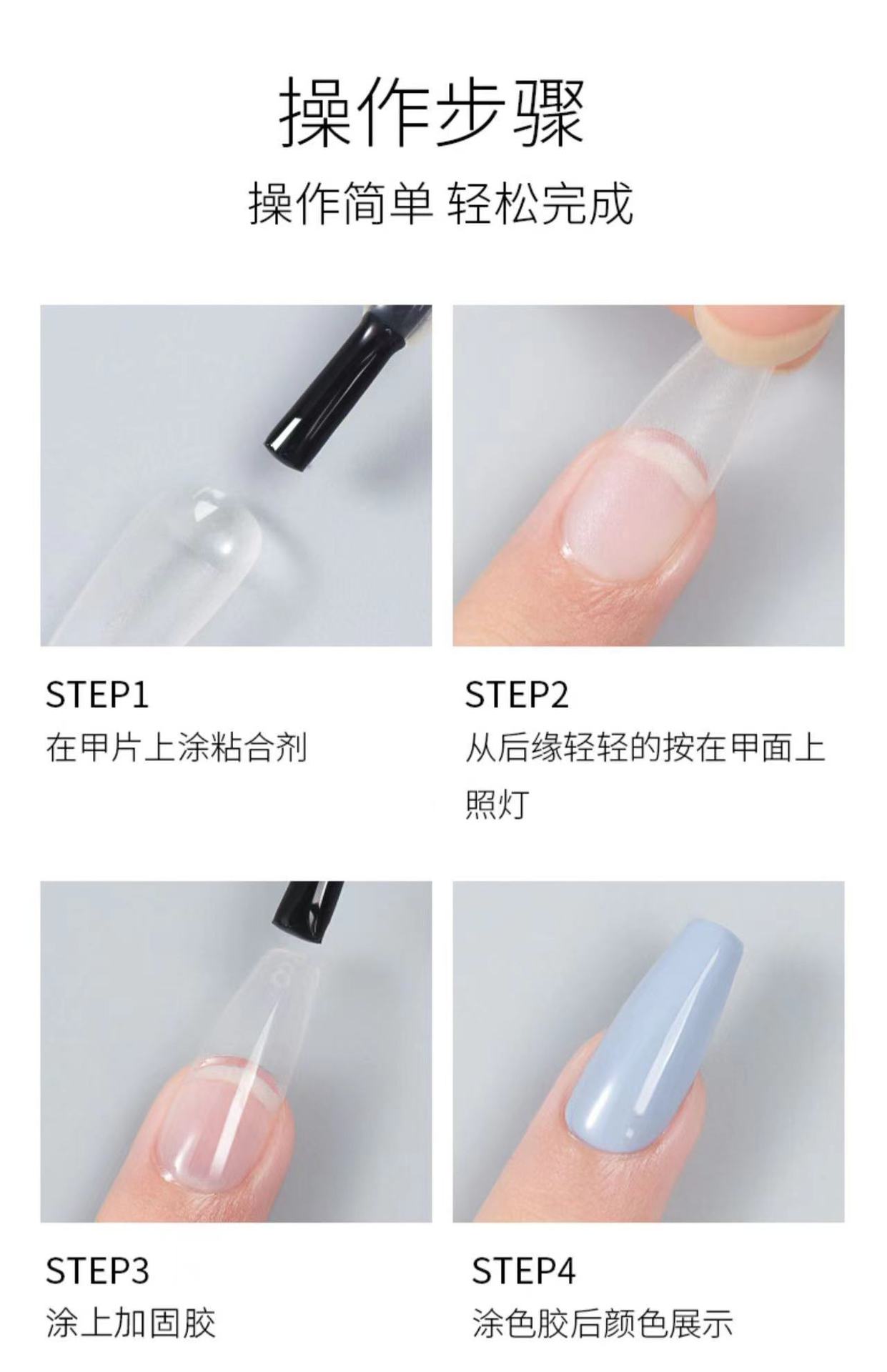 操作步骤

操作简单 轻松完成

STEP1
在甲片上涂粘合剂

STEP2
从后缘轻轻的按在甲面上照灯

STEP3
涂上加固胶

STEP4
涂色胶后颜色展示