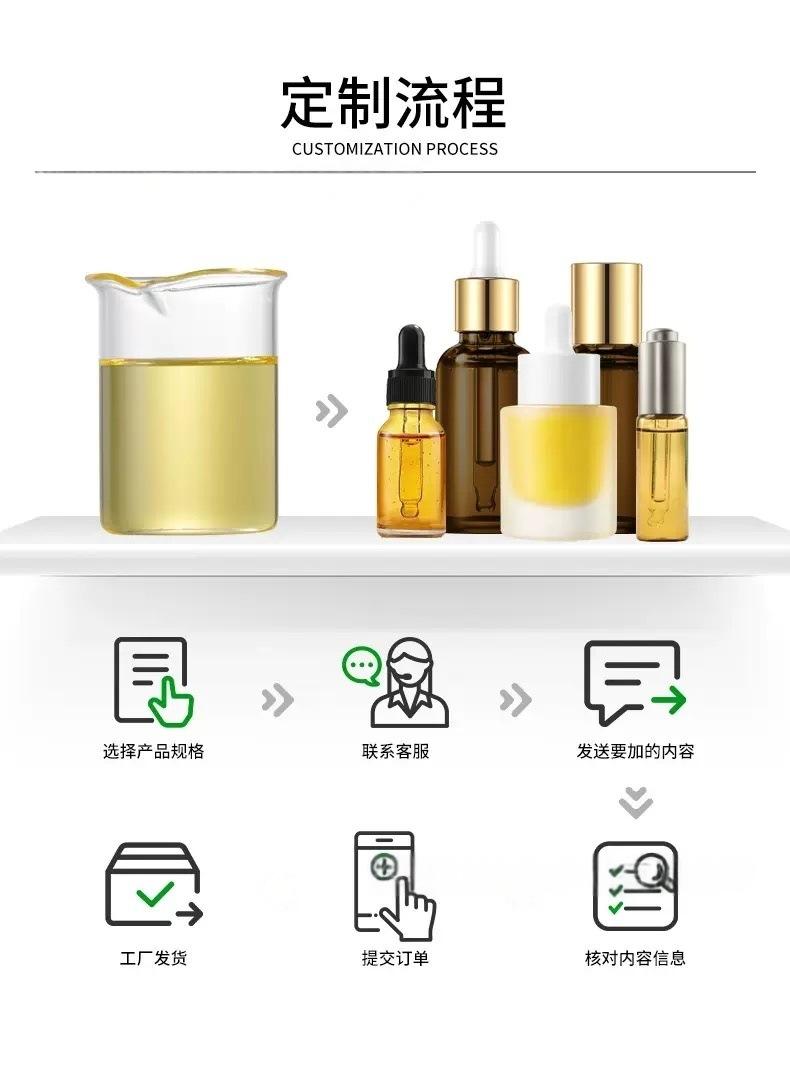 定制流程
CUSTOMIZATION PROCESS

选择产品规格

联系客服

发送要加的内容

工厂发货

提交订单

核对内容信息