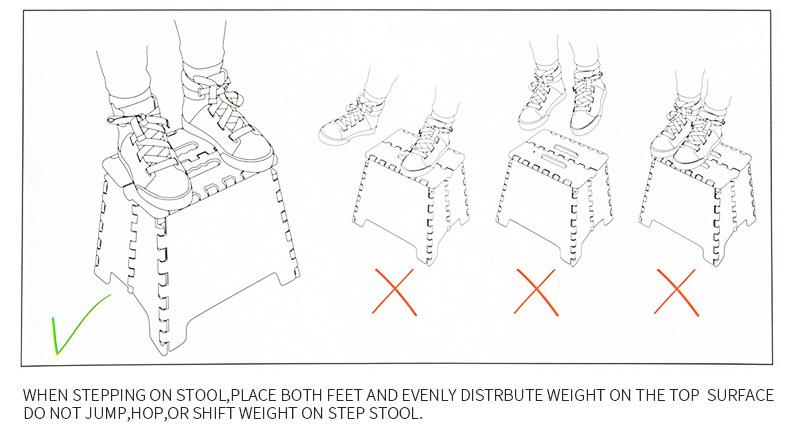 WHEN STEPPING ON STOOL,PLACE BOTH FEET AND EVENLY DISTRBUTE WEIGHT ON THE TOP SURFACE
DO NOT JUMP,HOP,OR SHIFT WEIGHT ON STEP STOOL.