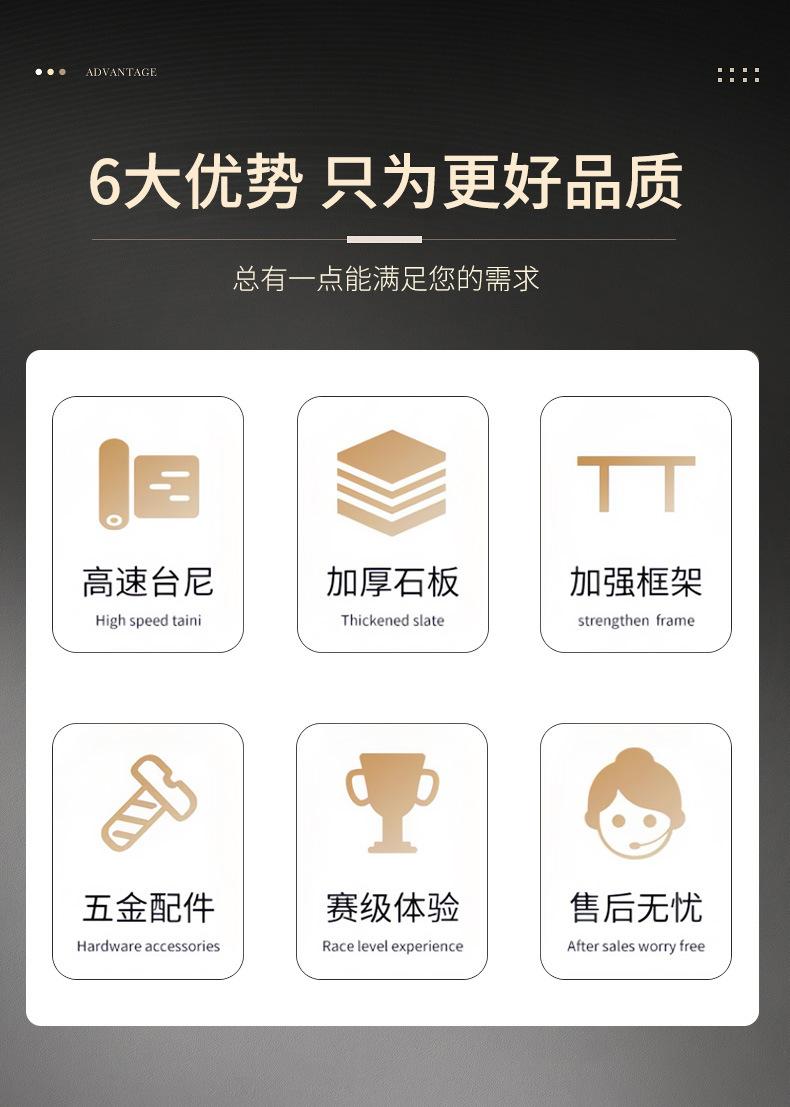 ADVANTAGE

6大优势 只为更好品质

总有一点能满足您的需求

高速台尼
High speed taini

加厚石板
Thickened slate

加强框架
strengthen frame

五金配件
Hardware accessories

赛级体验
Race level experience

售后无忧
After sales worry free