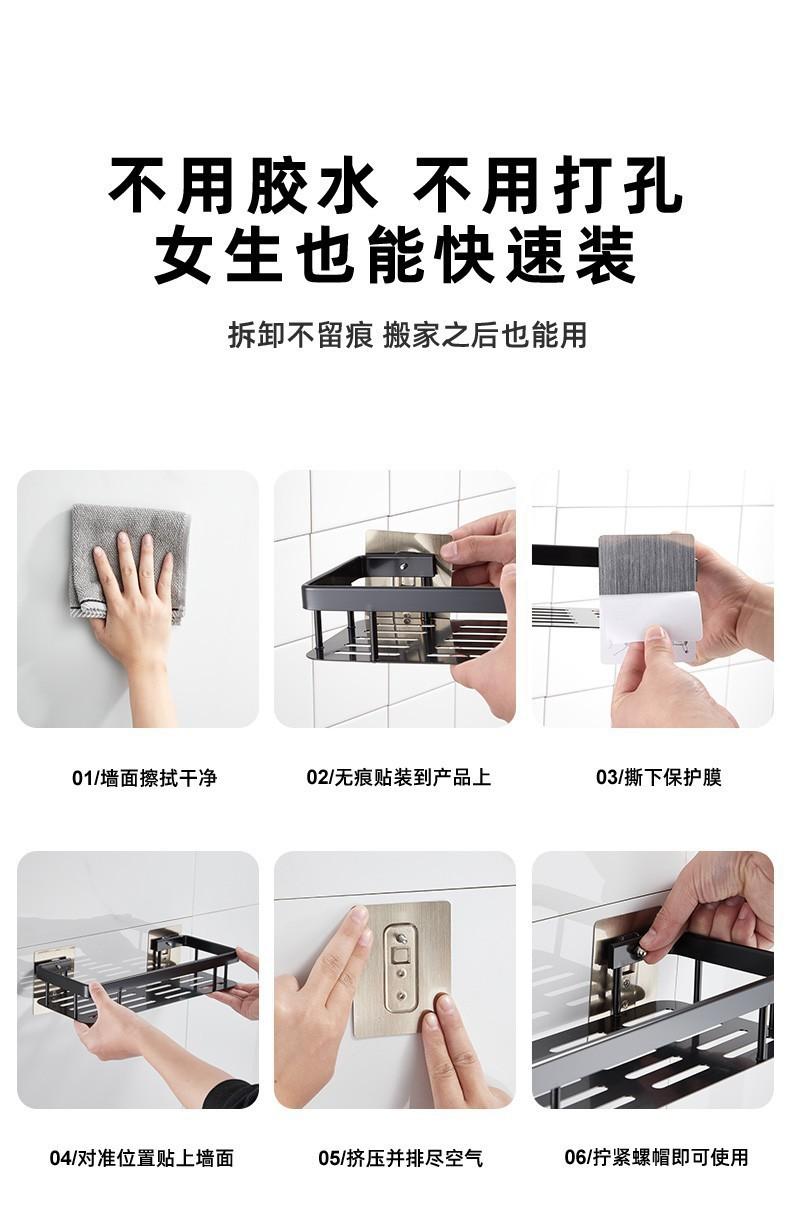 不用胶水 不用打孔
女生也能快速装

拆卸不留痕 搬家之后也能用

01/墙面擦拭干净

02/无痕贴装到产品上

03/撕下保护膜

04/对准位置贴上墙面

05/挤压并排尽空气

06/拧紧螺帽即可使用