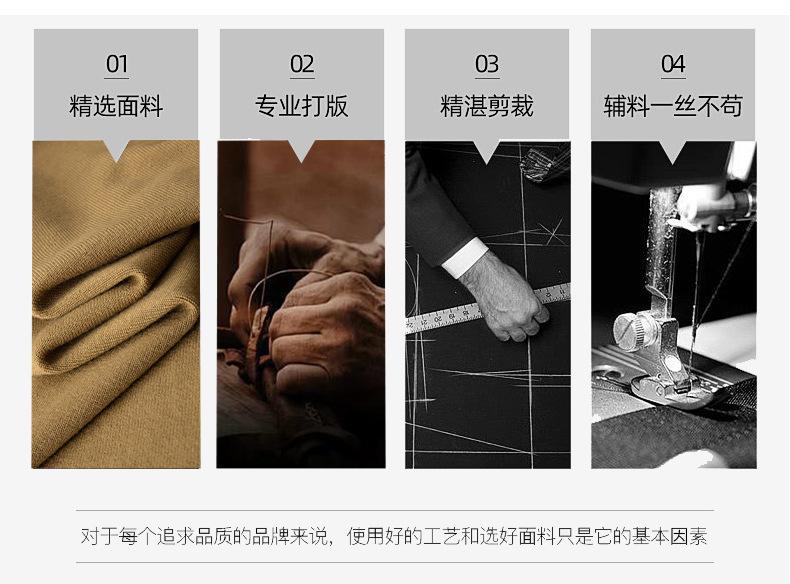 01
精选面料

02
专业打版

03
精湛剪裁

04
辅料一丝不苟

对于每个追求品质的品牌来说，使用好的工艺和选好面料只是它的基本因素