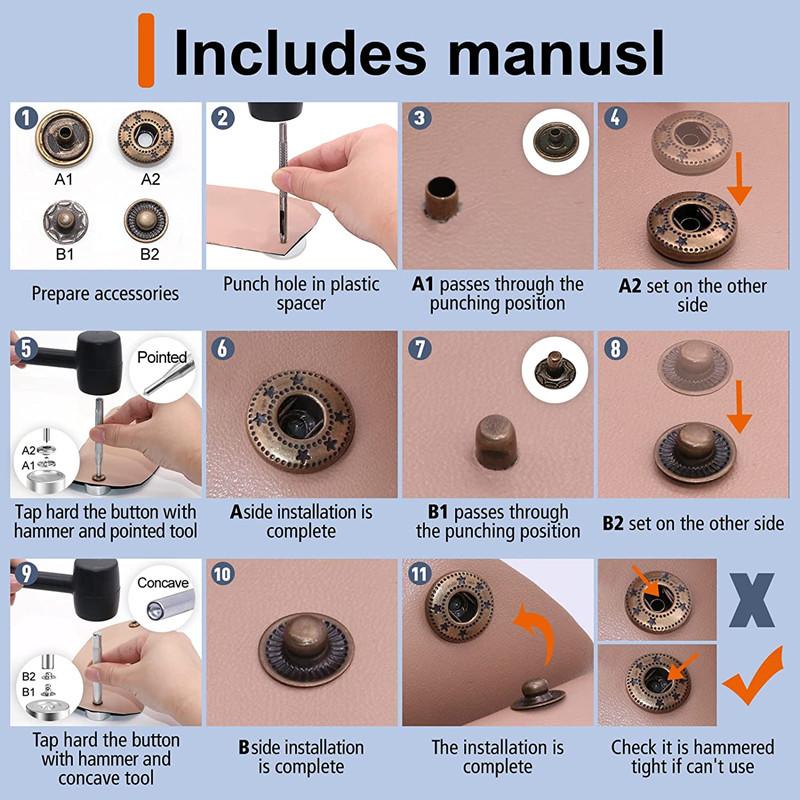 Includes manusl

1
A1 A2
B1 B2
Prepare accessories

2
Punch hole in plastic spacer

3
A1 passes through the punching position

4
A2 set on the other side

5
Pointed
A2
A1
Tap hard the button with hammer and pointed tool

6
Aside installation is complete

7
B1 passes through the punching position

8
B2 set on the other side

9
Concave
B2
B1
Tap hard the button with hammer and concave tool

10
Bside installation is complete

11
The installation is complete

X
Check it is hammered tight if can't use