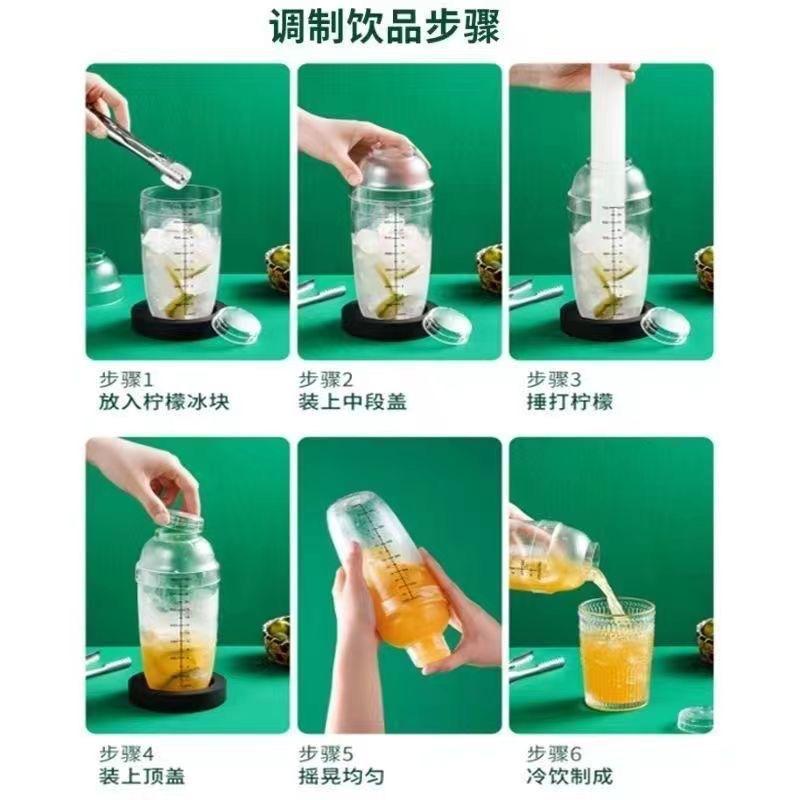 调制饮品步骤

步骤1
放入柠檬冰块

步骤2
装上中段盖

步骤3
捶打柠檬

步骤4
装上顶盖

步骤5
摇晃均匀

步骤6
冷饮制成