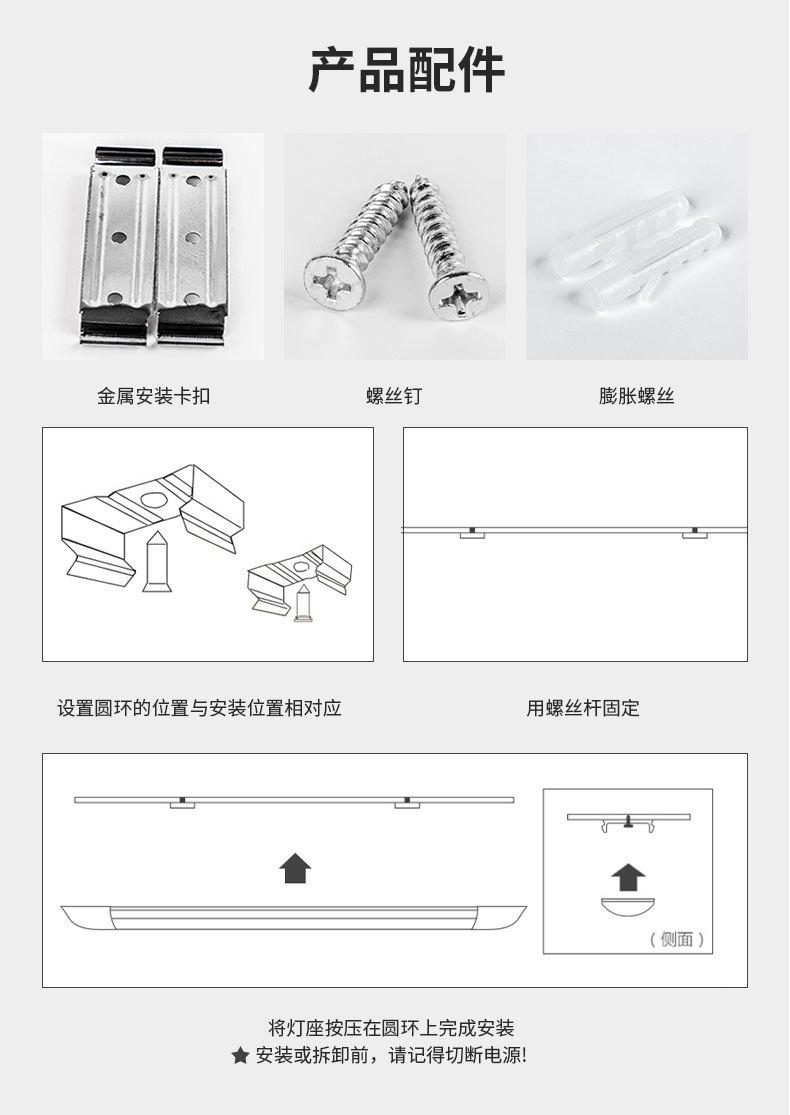 产品配件

金属安装卡扣

螺丝钉

膨胀螺丝

设置圆环的位置与安装位置相对应

用螺丝杆固定

（侧面）

将灯座按压在圆环上完成安装

★ 安装或拆卸前，请记得切断电源!