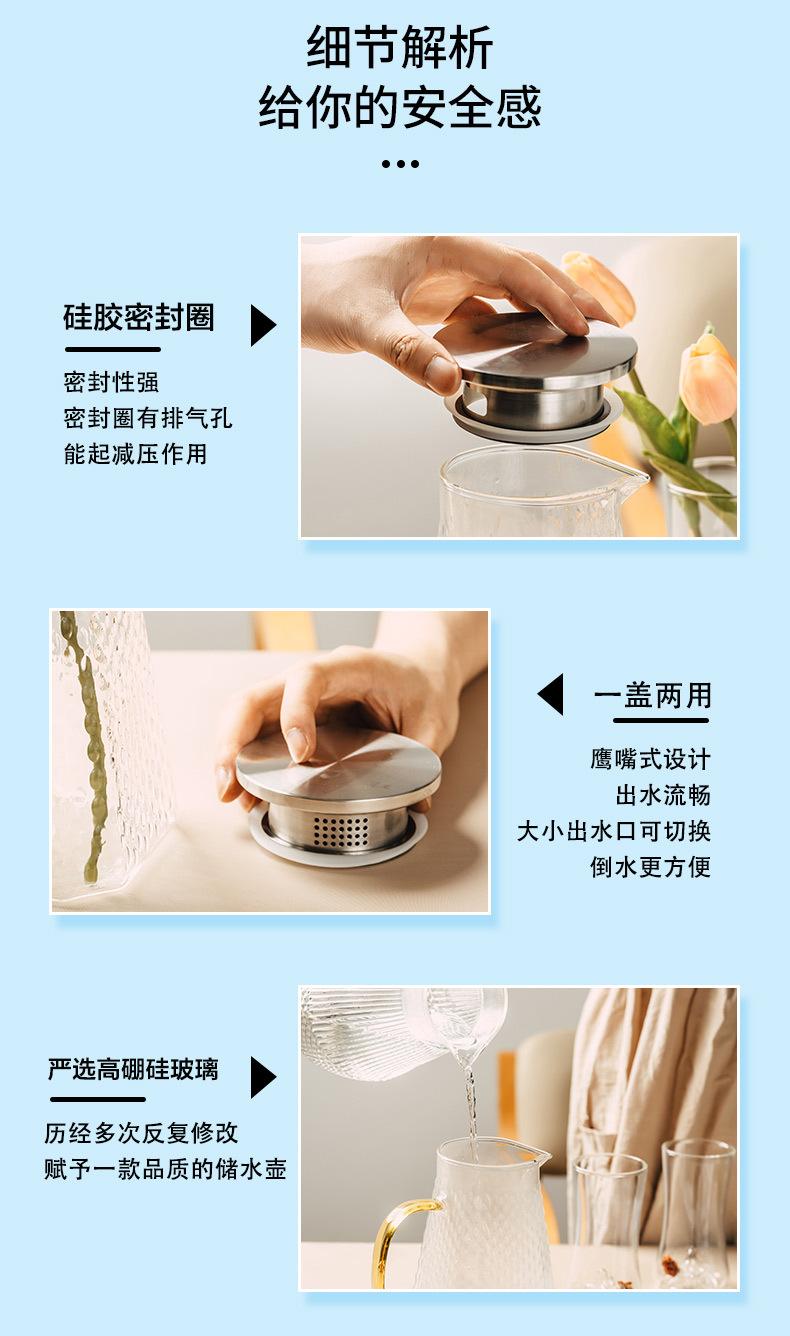 细节解析
给你的安全感

硅胶密封圈

密封性强
密封圈有排气孔
能起减压作用

一盖两用

鹰嘴式设计
出水流畅
大小出水口可切换
倒水更方便

严选高硼硅玻璃

历经多次反复修改
赋予一款品质的储水壶