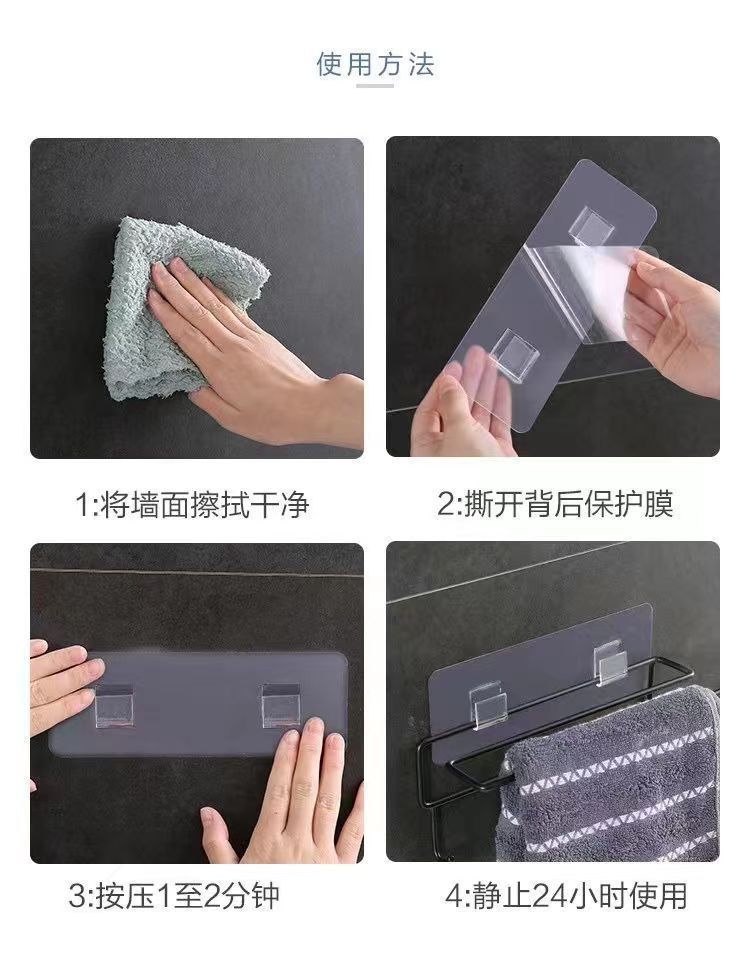 使用方法

1:将墙面擦拭干净

2:撕开背后保护膜

3:按压1至2分钟

4:静止24小时使用