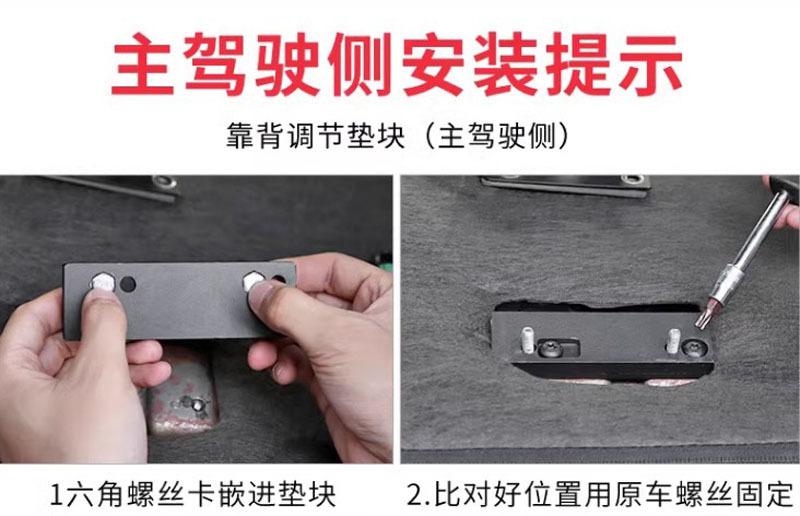 主驾驶侧安装提示

靠背调节垫块（主驾驶侧）

1六角螺丝卡嵌进垫块

2.比对好位置用原车螺丝固定