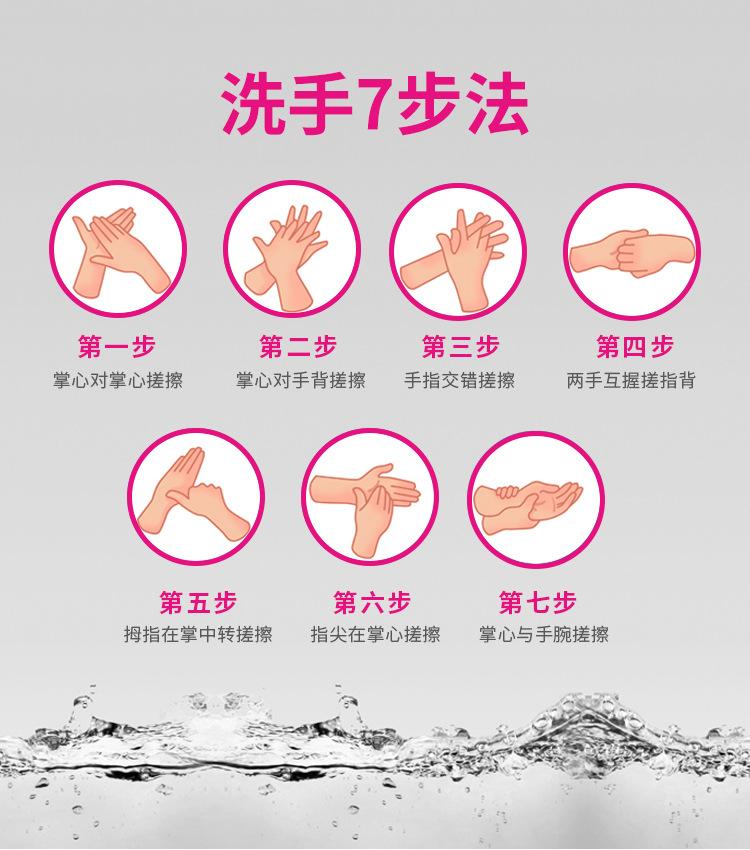 洗手7步法

第一步
掌心对掌心搓擦

第二步
掌心对手背搓擦

第三步
手指交错搓擦

第四步
两手互握搓指背

第五步
拇指在掌中转搓擦

第六步
指尖在掌心搓擦

第七步
掌心与手腕搓擦