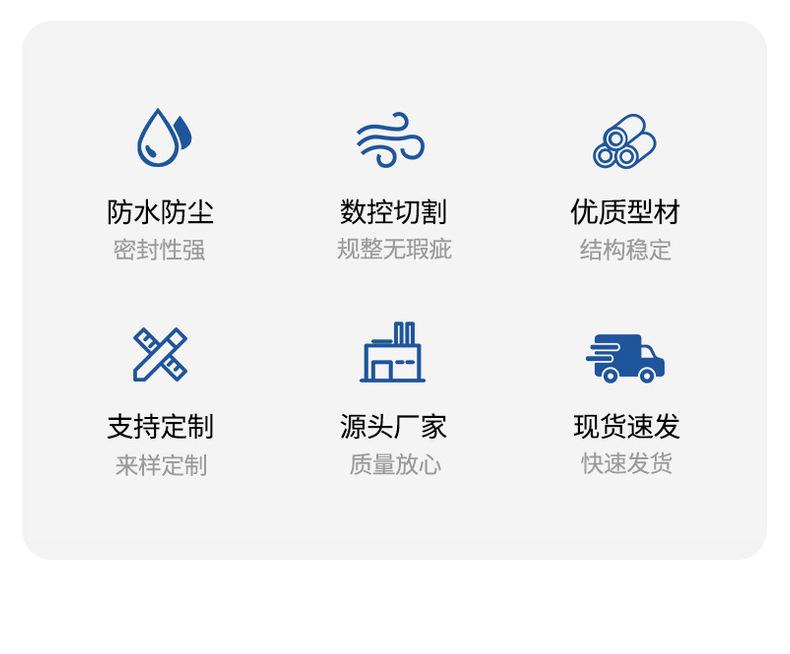 防水防尘
密封性强

数控切割
规整无瑕疵

优质型材
结构稳定

支持定制
来样定制

源头厂家
质量放心

现货速发
快速发货