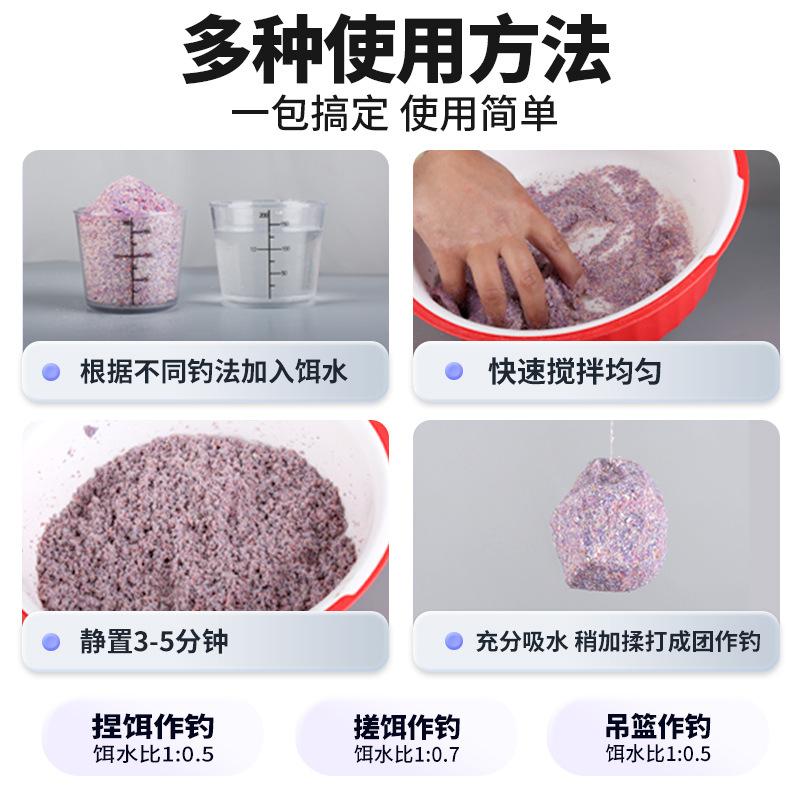 多种使用方法
一包搞定 使用简单

根据不同钓法加入饵水

快速搅拌均匀

静置3-5分钟

充分吸水 稍加揉打成团作钓

捏饵作钓
饵水比1:0.5

搓饵作钓
饵水比1:0.7

吊篮作钓
饵水比1:0.5