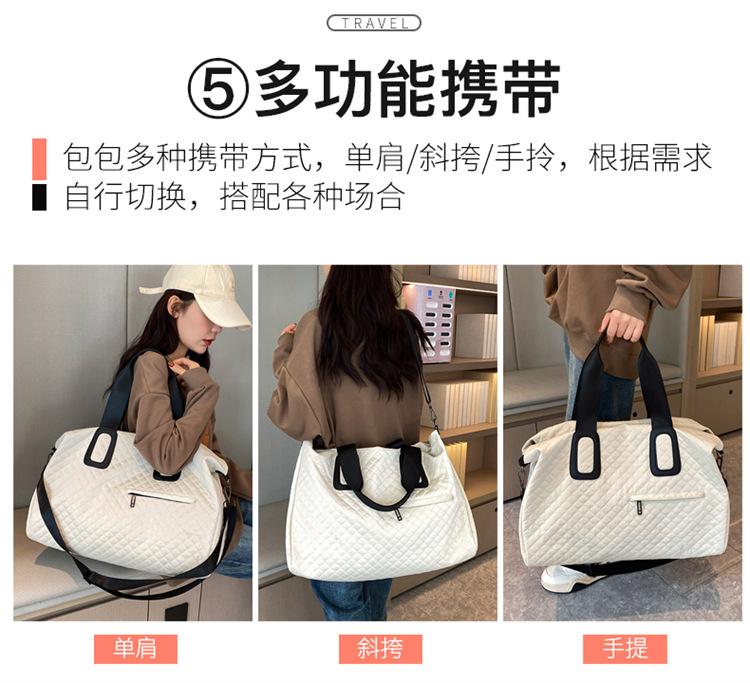 TRAVEL

⑤多功能携带

包包多种携带方式，单肩/斜挎/手拎，根据需求自行切换，搭配各种场合

单肩

斜挎

手提