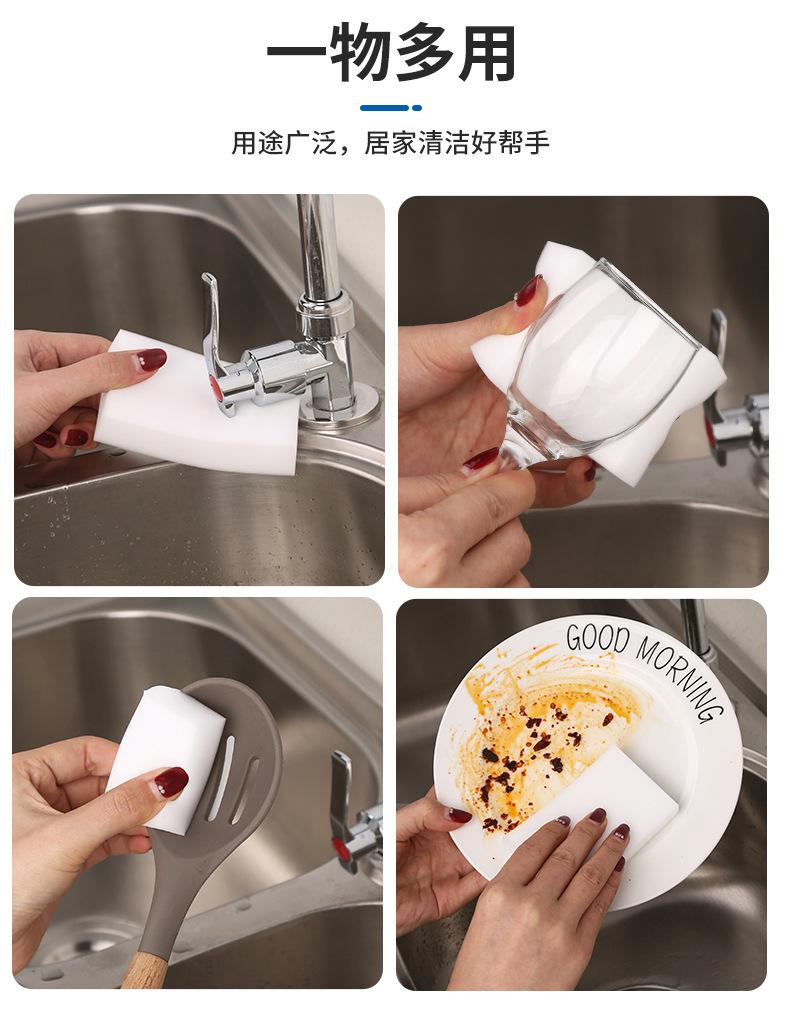 一物多用

用途广泛，居家清洁好帮手

GOOD MORNING