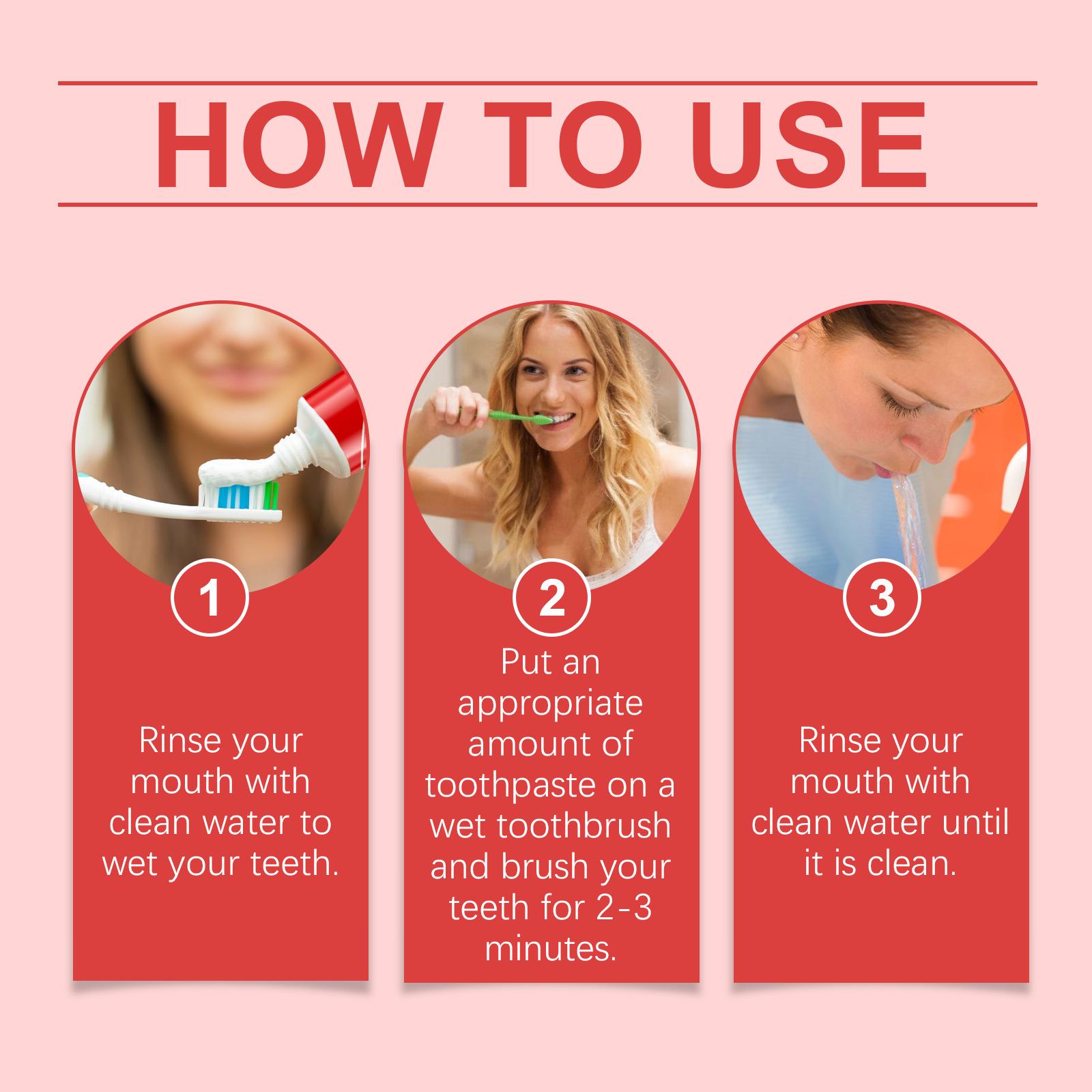 HOW TO USE

1

Rinse your mouth with clean water to wet your teeth.

2

Put an appropriate amount of toothpaste on a wet toothbrush and brush your teeth for 2-3 minutes.

3

Rinse your mouth with clean water until it is clean.