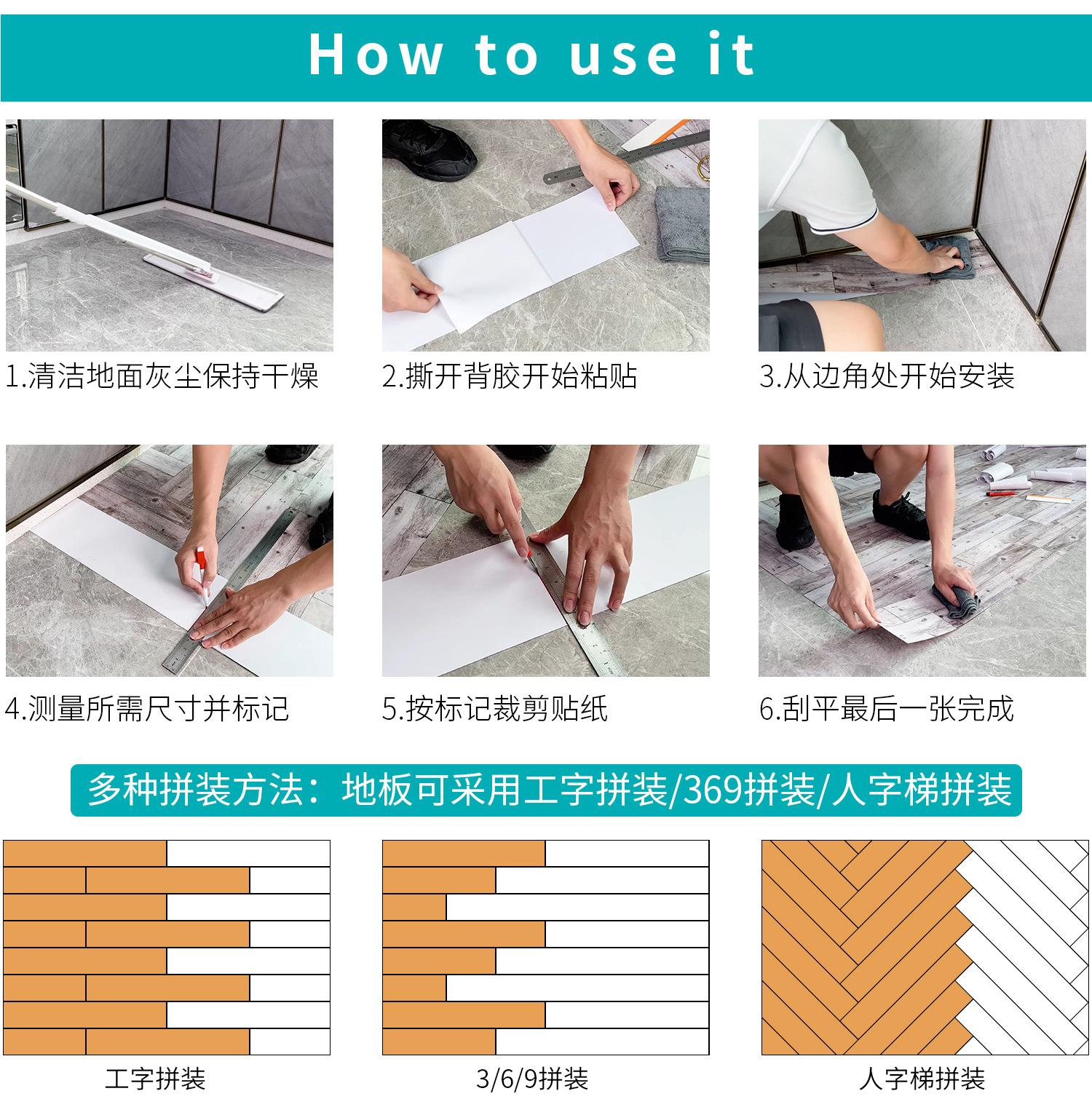 How to use it

1.清洁地面灰尘保持干燥

2.撕开背胶开始粘贴

3.从边角处开始安装

4.测量所需尺寸并标记

5.按标记裁剪贴纸

6.刮平最后一张完成

多种拼装方法：地板可采用工字拼装/369拼装/人字梯拼装

工字拼装

3/6/9拼装

人字梯拼装