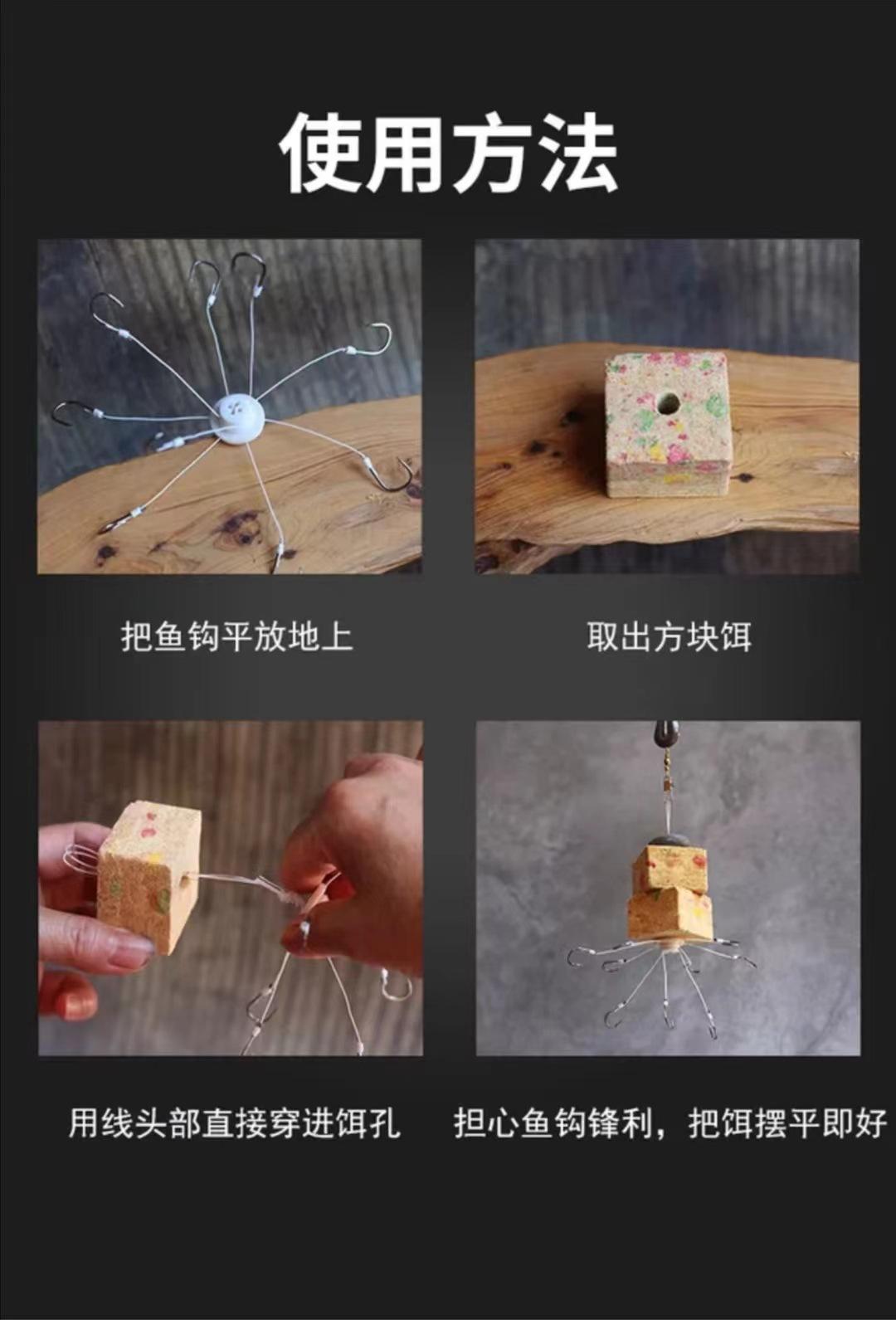 使用方法

把鱼钩平放地上

取出方块饵

用线头部直接穿进饵孔

担心鱼钩锋利，把饵摆平即好