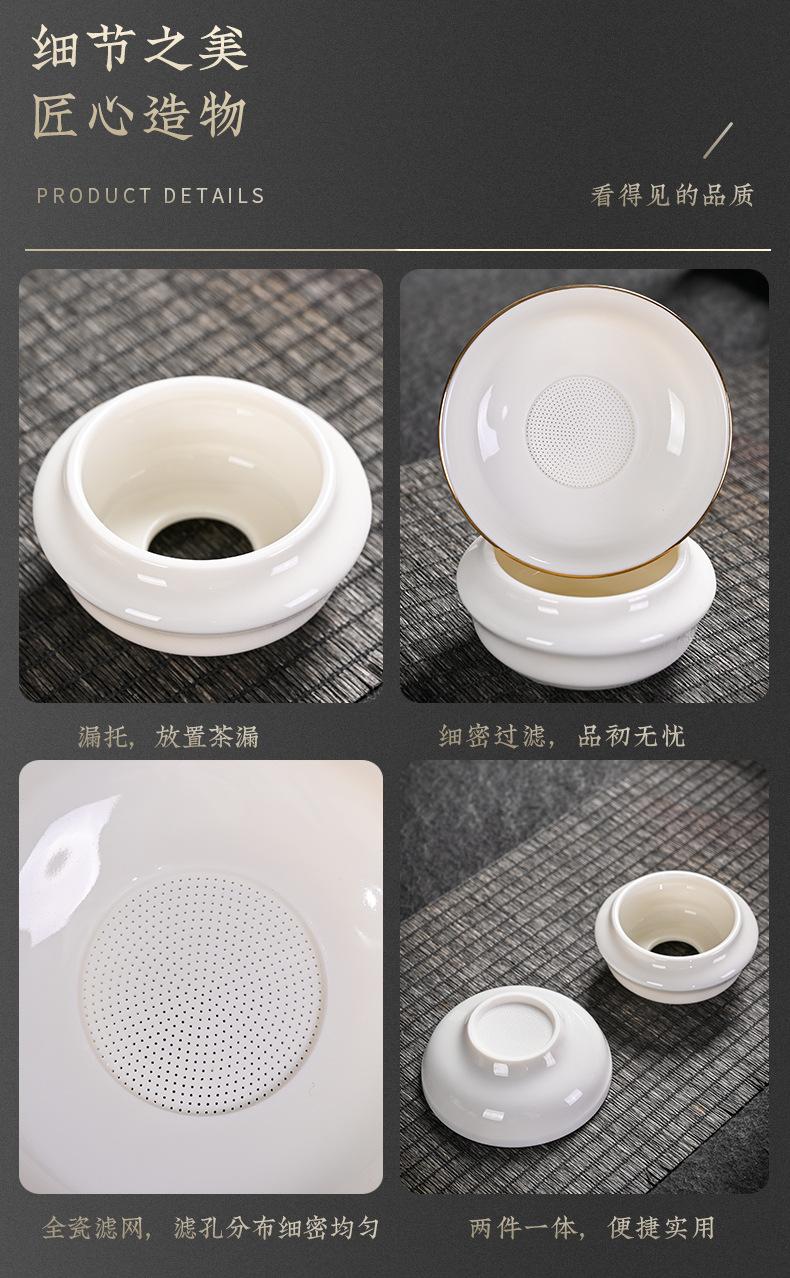 细节之美
匠心造物

PRODUCT DETAILS

看得见的品质

漏托，放置茶漏

细密过滤，品初无忧

全瓷滤网，滤孔分布细密均匀

两件一体，便捷实用