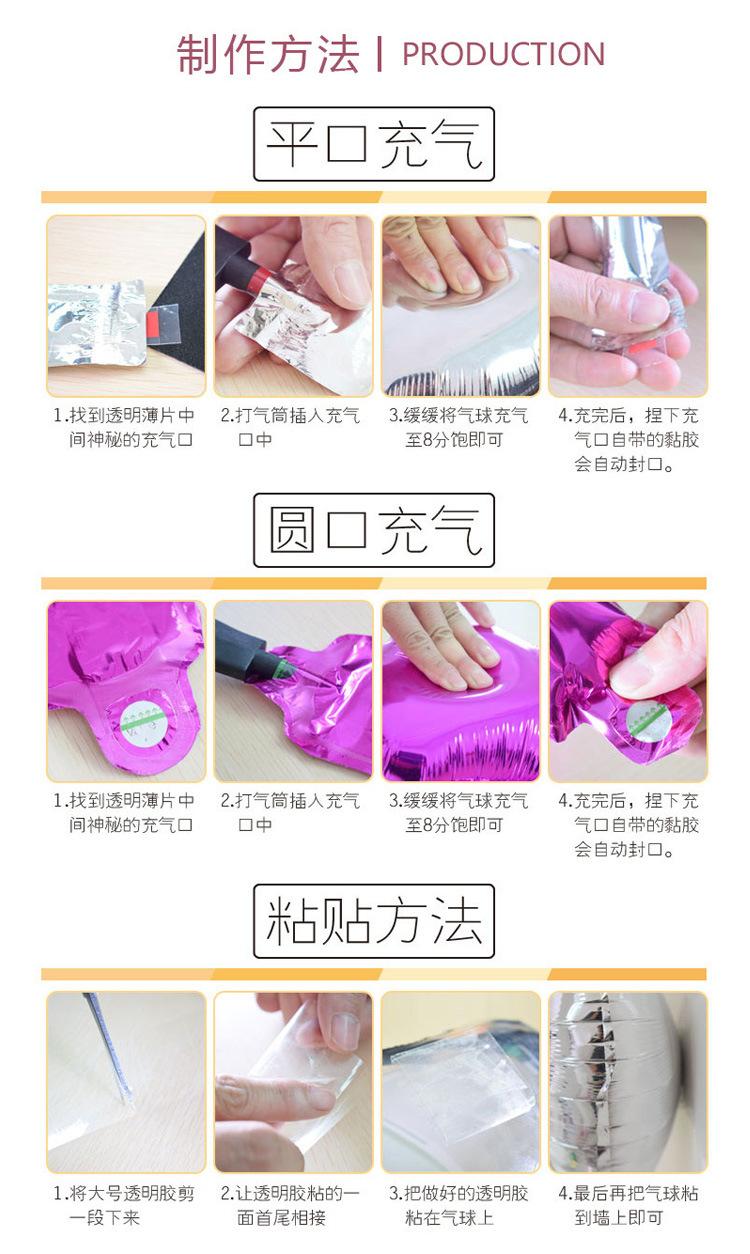 制作方法 | PRODUCTION

平口充气

1.找到透明薄片中间神秘的充气口

2.打气筒插入充气口中

3.缓缓将气球充气至8分饱即可

4.充完后，捏下充气口自带的黏胶会自动封口。

圆口充气

1.找到透明薄片中间神秘的充气口

2.打气筒插入充气口中

3.缓缓将气球充气至8分饱即可

4.充完后，捏下充气口自带的黏胶会自动封口。

粘贴方法

1.将大号透明胶剪一段下来

2.让透明胶粘的一面首尾相接

3.把做好的透明胶粘在气球上

4.最后再把气球粘到墙上即可