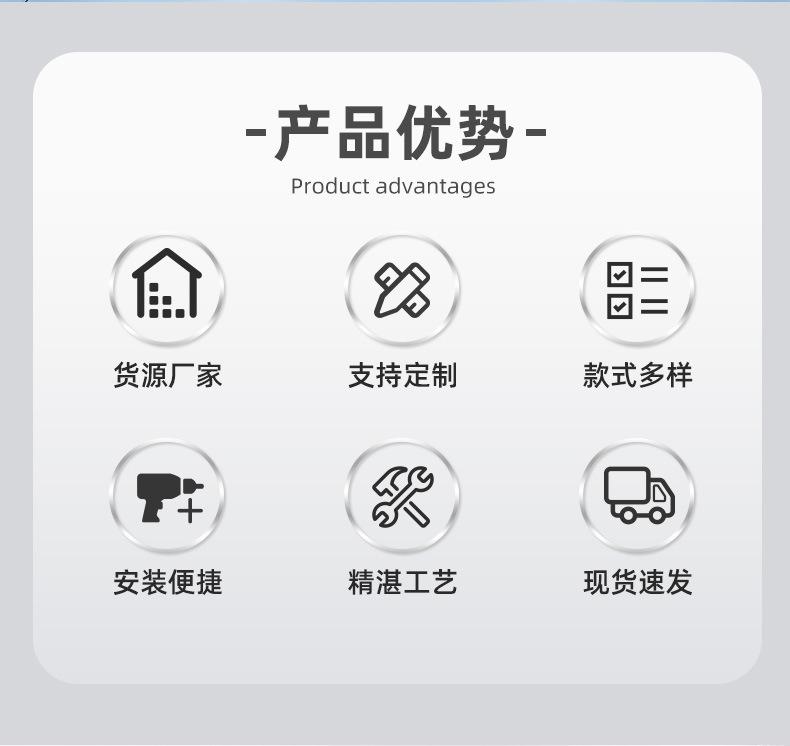 -产品优势-
Product advantages

货源厂家

支持定制

款式多样

安装便捷

精湛工艺

现货速发