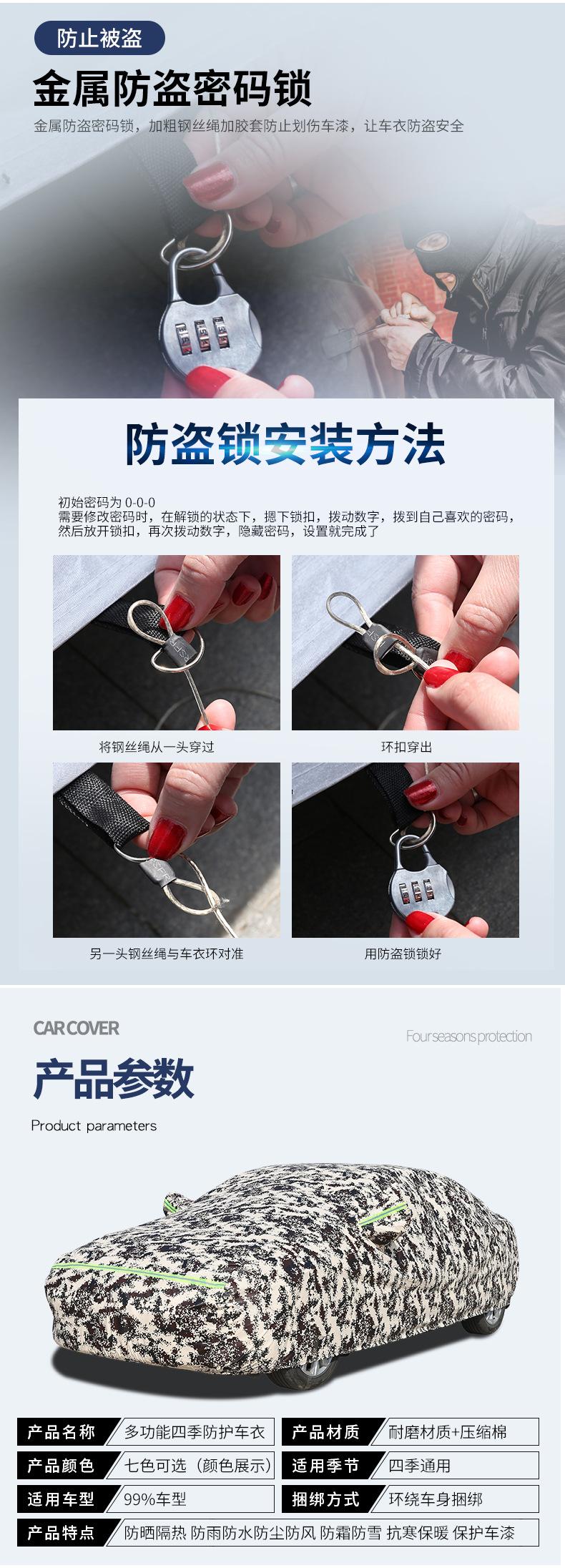 防止被盗

金属防盗密码锁

金属防盗密码锁，加粗钢丝绳加胶套防止划伤车漆，让车衣防盗安全

防盗锁安装方法

初始密码为 0-0-0
需要修改密码时，在解锁的状态下，摁下锁扣，拨动数字，拨到自己喜欢的密码，然后放开锁扣，再次拨动数字，隐藏密码，设置就完成了

将钢丝绳从一头穿过

环扣穿出

另一头钢丝绳与车衣环对准

用防盗锁锁好

CAR COVER

Four seasons protection

产品参数

Product parameters

| 产品名称 | 多功能四季防护车衣 | 产品材质 | 耐磨材质+压缩棉 |
|---|---|---|---|
| 产品颜色 | 七色可选（颜色展示） | 适用季节 | 四季通用 |
| 适用车型 | 99%车型 | 捆绑方式 | 环绕车身捆绑 |
| 产品特点 | 防晒隔热 防雨防水防尘防风 防霜防雪 抗寒保暖 保护车漆 | | |