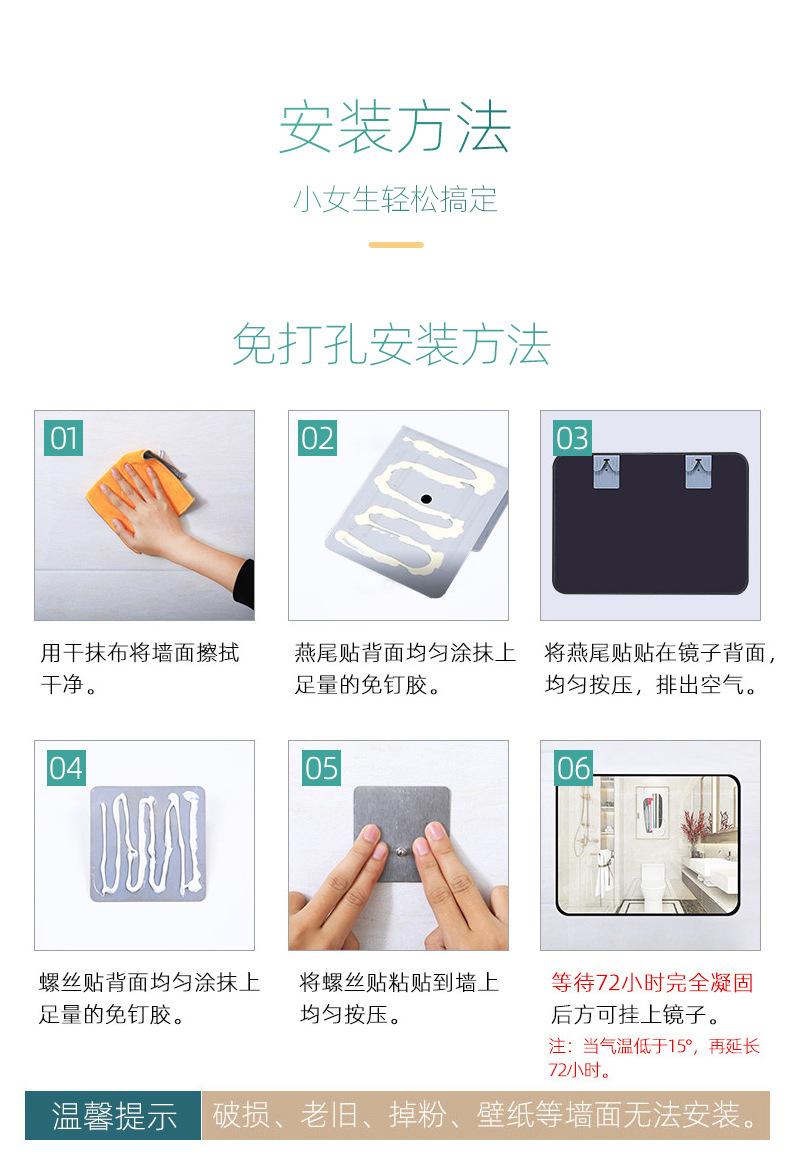 安装方法

小女生轻松搞定

免打孔安装方法

01

用干抹布将墙面擦拭干净。

02

燕尾贴背面均匀涂抹上足量的免钉胶。

03

将燕尾贴贴在镜子背面，均匀按压，排出空气。

04

螺丝贴背面均匀涂抹上足量的免钉胶。

05

将螺丝贴粘贴到墙上均匀按压。

06

等待72小时完全凝固后方可挂上镜子。

注：当气温低于15°，再延长72小时。

温馨提示 破损、老旧、掉粉、壁纸等墙面无法安装。