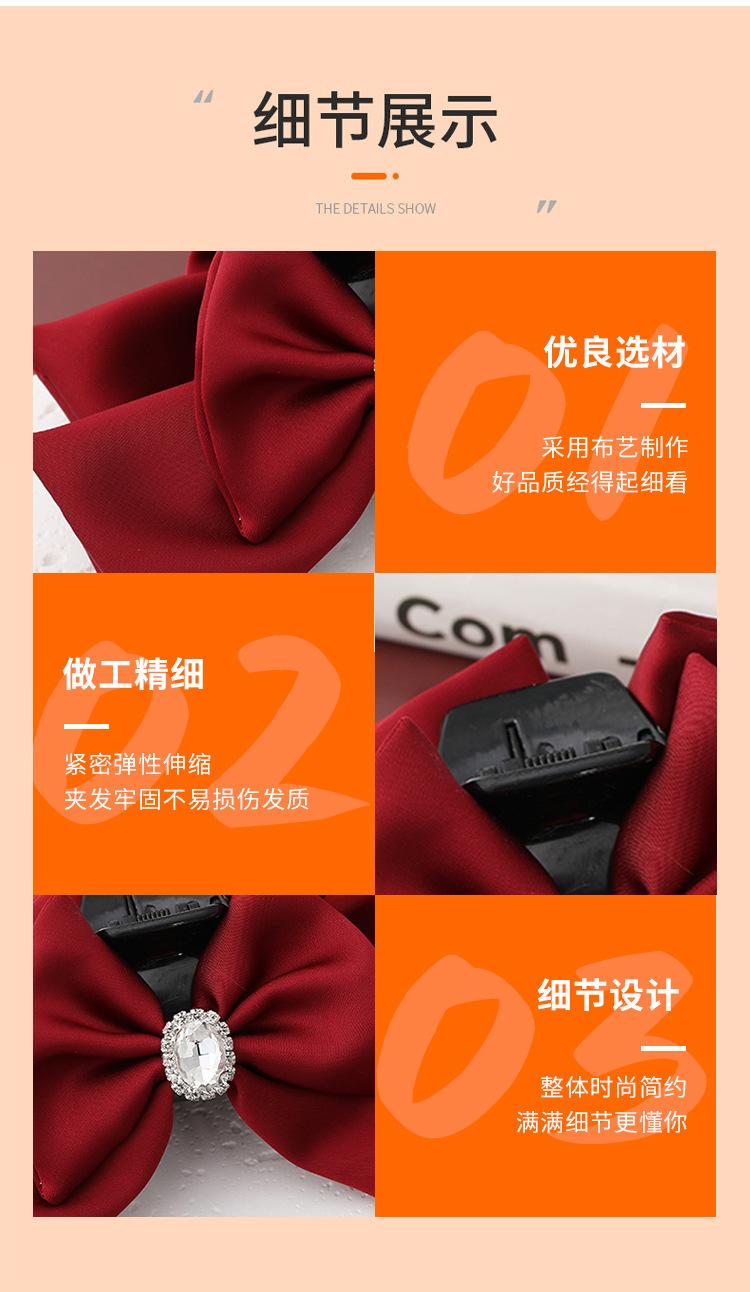 “ 细节展示

THE DETAILS SHOW ”

01
优良选材

采用布艺制作
好品质经得起细看

02
做工精细

紧密弹性伸缩
夹发牢固不易损伤发质

Com

03
细节设计

整体时尚简约
满满细节更懂你