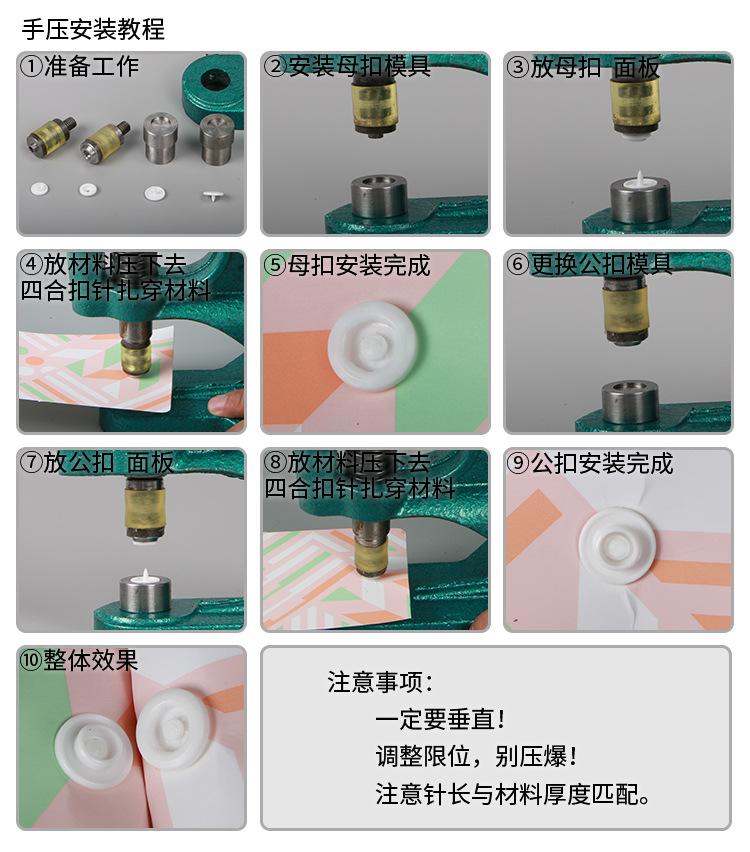 手压安装教程

①准备工作

②安装母扣模具

③放母扣 面板

④放材料压下去
四合扣针扎穿材料

⑤母扣安装完成

⑥更换公扣模具

⑦放公扣 面板

⑧放材料压下去
四合扣针扎穿材料

⑨公扣安装完成

⑩整体效果

注意事项：
一定要垂直！
调整限位，别压爆！
注意针长与材料厚度匹配。