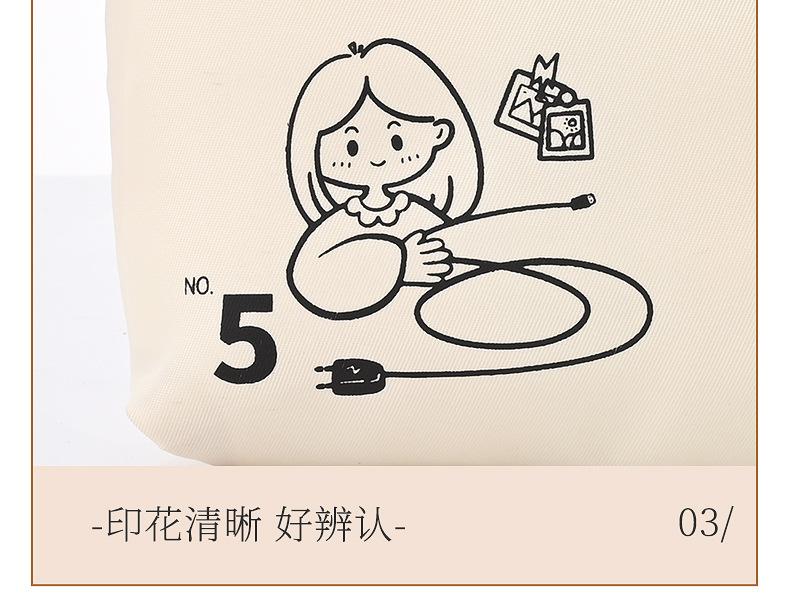 NO.
5

-印花清晰 好辨认-

03/