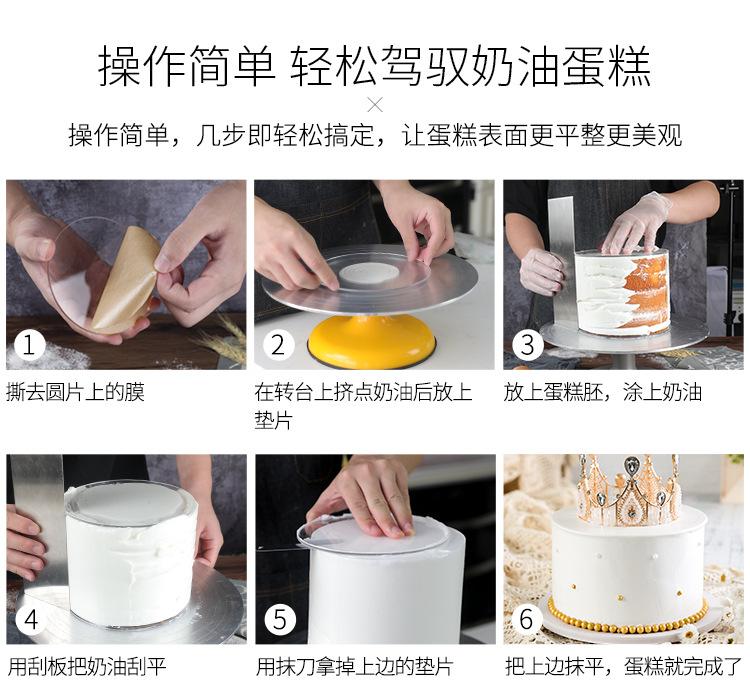 操作简单 轻松驾驭奶油蛋糕

×

操作简单，几步即轻松搞定，让蛋糕表面更平整更美观

1

撕去圆片上的膜

2

在转台上挤点奶油后放上垫片

3

放上蛋糕胚，涂上奶油

4

用刮板把奶油刮平

5

用抹刀拿掉上边的垫片

6

把上边抹平，蛋糕就完成了