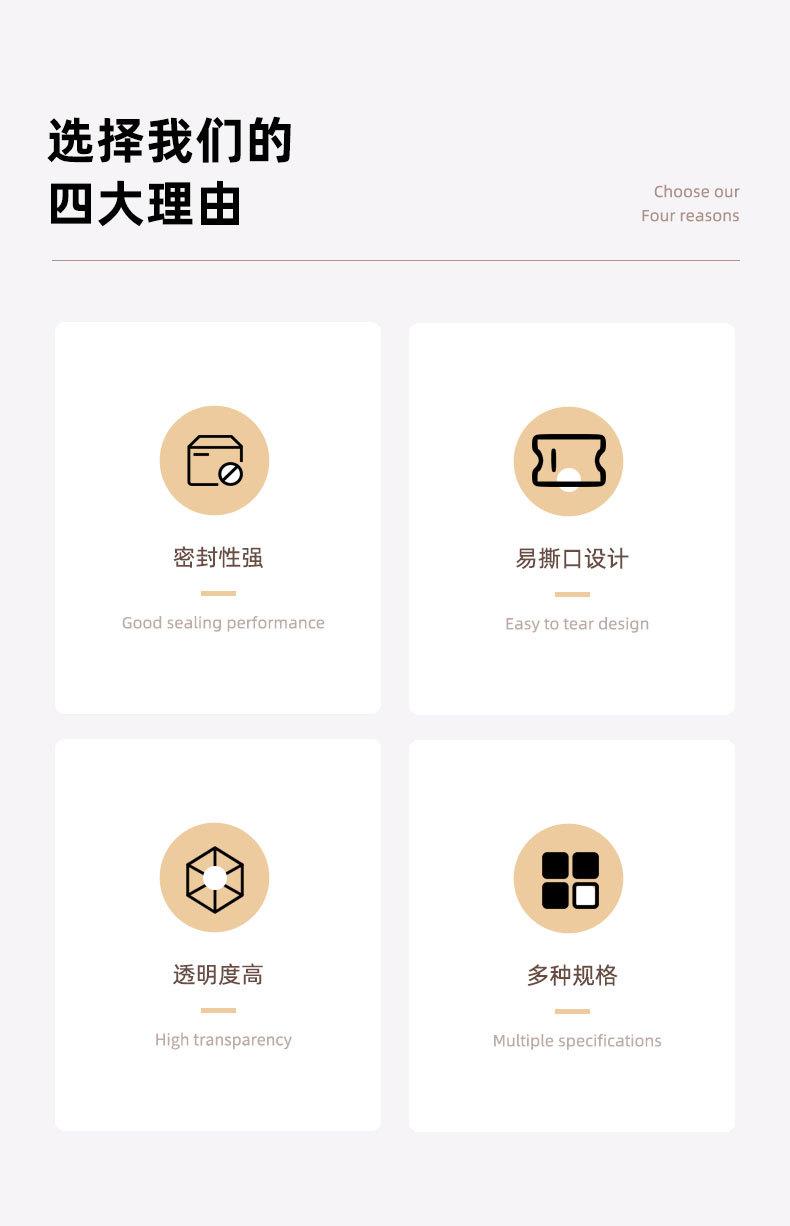 选择我们的
四大理由

Choose our
Four reasons

密封性强

Good sealing performance

易撕口设计

Easy to tear design

透明度高

High transparency

多种规格

Multiple specifications