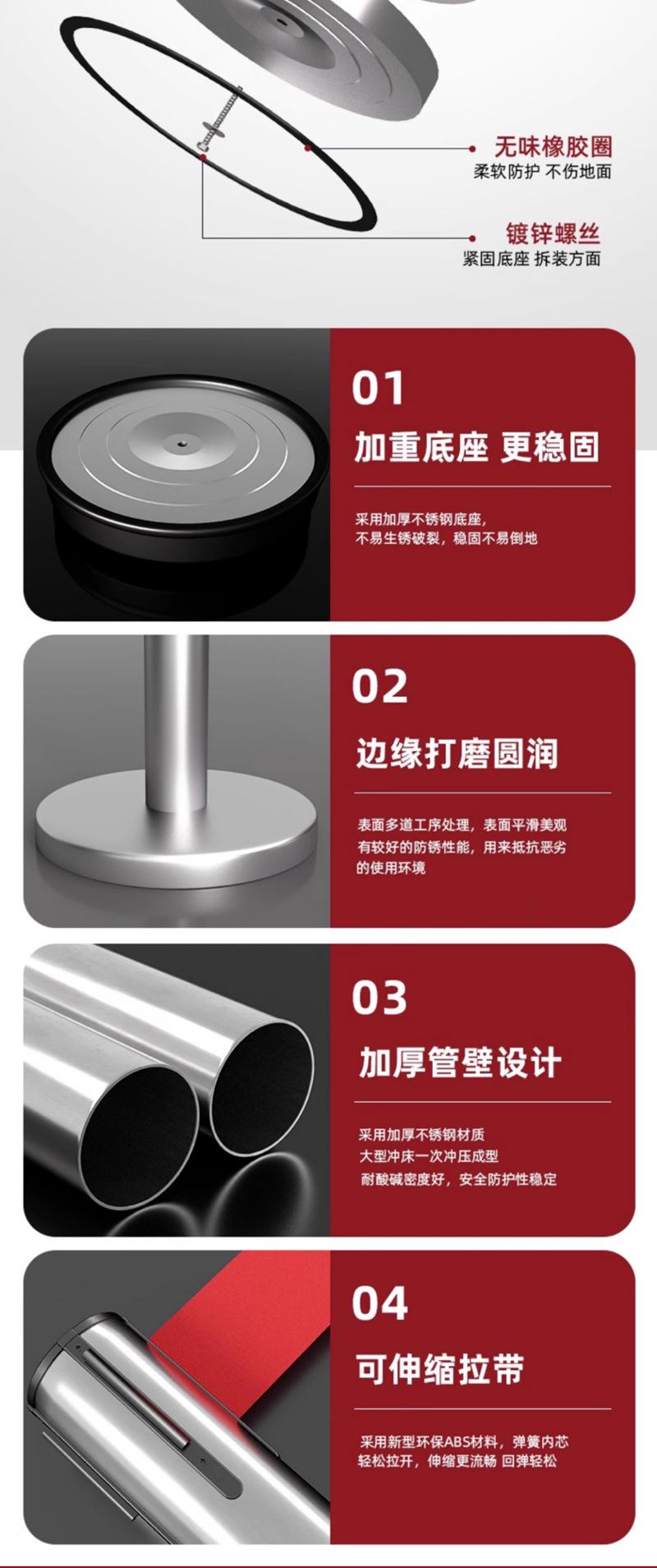 无味橡胶圈
柔软防护 不伤地面

镀锌螺丝
紧固底座 拆装方面

01
加重底座 更稳固
采用加厚不锈钢底座，
不易生锈破裂，稳固不易倒地

02
边缘打磨圆润
表面多道工序处理，表面平滑美观
有较好的防锈性能，用来抵抗恶劣
的使用环境

03
加厚管壁设计
采用加厚不锈钢材质
大型冲床一次冲压成型
耐酸碱密度好，安全防护性稳定

04
可伸缩拉带
采用新型环保ABS材料，弹簧内芯
轻松拉开，伸缩更流畅 回弹轻松