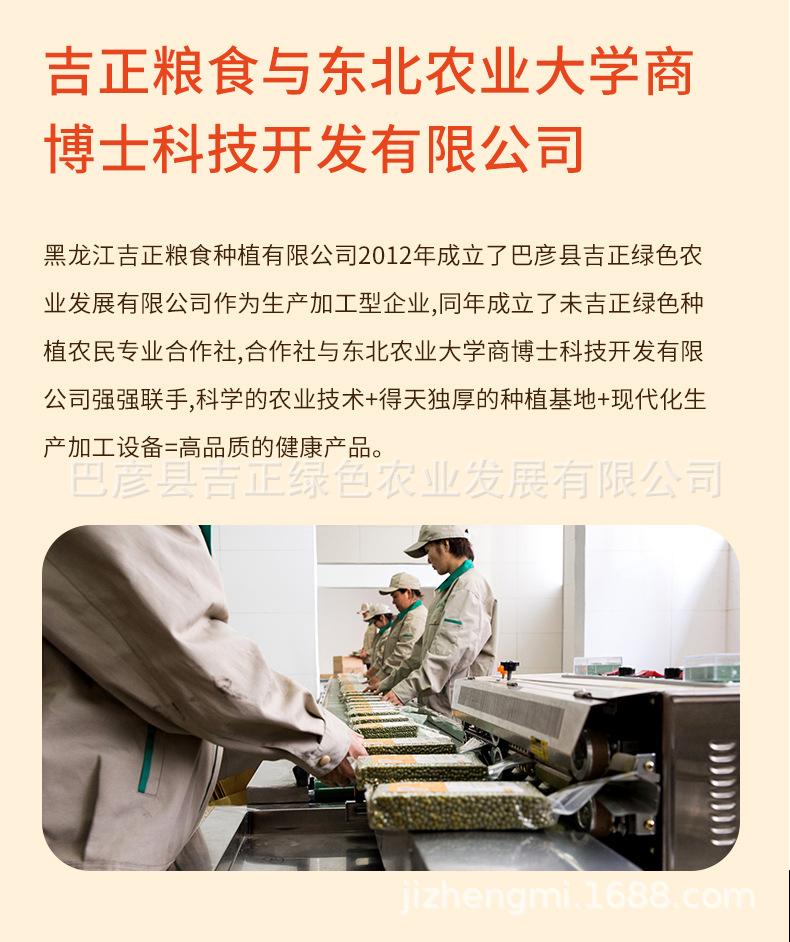 吉正粮食与东北农业大学商博士科技开发有限公司

黑龙江吉正粮食种植有限公司2012年成立了巴彦县吉正绿色农业发展有限公司作为生产加工型企业,同年成立了未吉正绿色种植农民专业合作社,合作社与东北农业大学商博士科技开发有限公司强强联手,科学的农业技术+得天独厚的种植基地+现代化生产加工设备=高品质的健康产品。

巴彦县吉正绿色农业发展有限公司

jizhengmi.1688.com