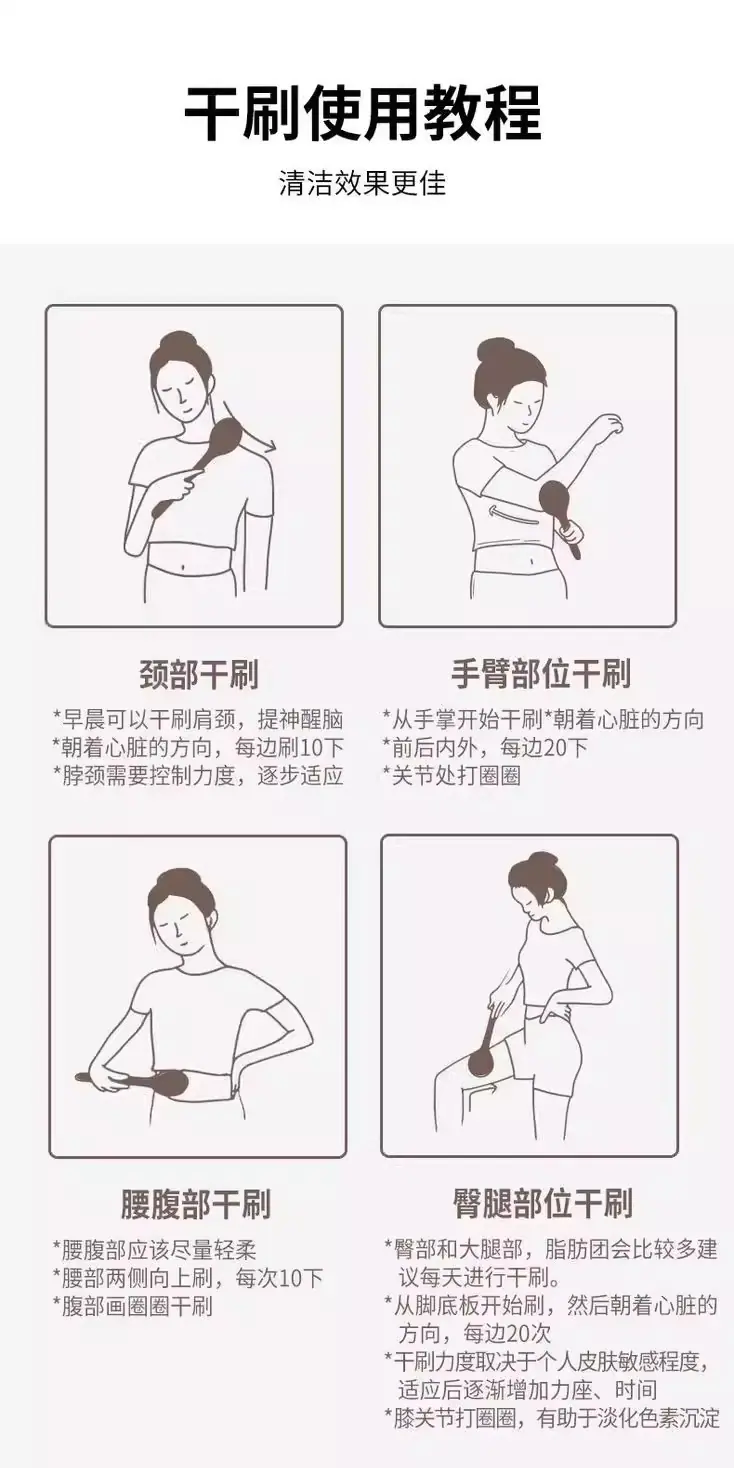 干刷使用教程

清洁效果更佳

颈部干刷

*早晨可以干刷肩颈，提神醒脑
*朝着心脏的方向，每边刷10下
*脖颈需要控制力度，逐步适应

手臂部位干刷

*从手掌开始干刷*朝着心脏的方向
*前后内外，每边20下
*关节处打圈圈

腰腹部干刷

*腰腹部应该尽量轻柔
*腰部两侧向上刷，每次10下
*腹部画圈圈干刷

臀腿部位干刷

*臀部和大腿部，脂肪团会比较多建议每天进行干刷。
*从脚底板开始刷，然后朝着心脏的方向，每边20次
*干刷力度取决于个人皮肤敏感程度，适应后逐渐增加力座、时间
*膝关节打圈圈，有助于淡化色素沉淀