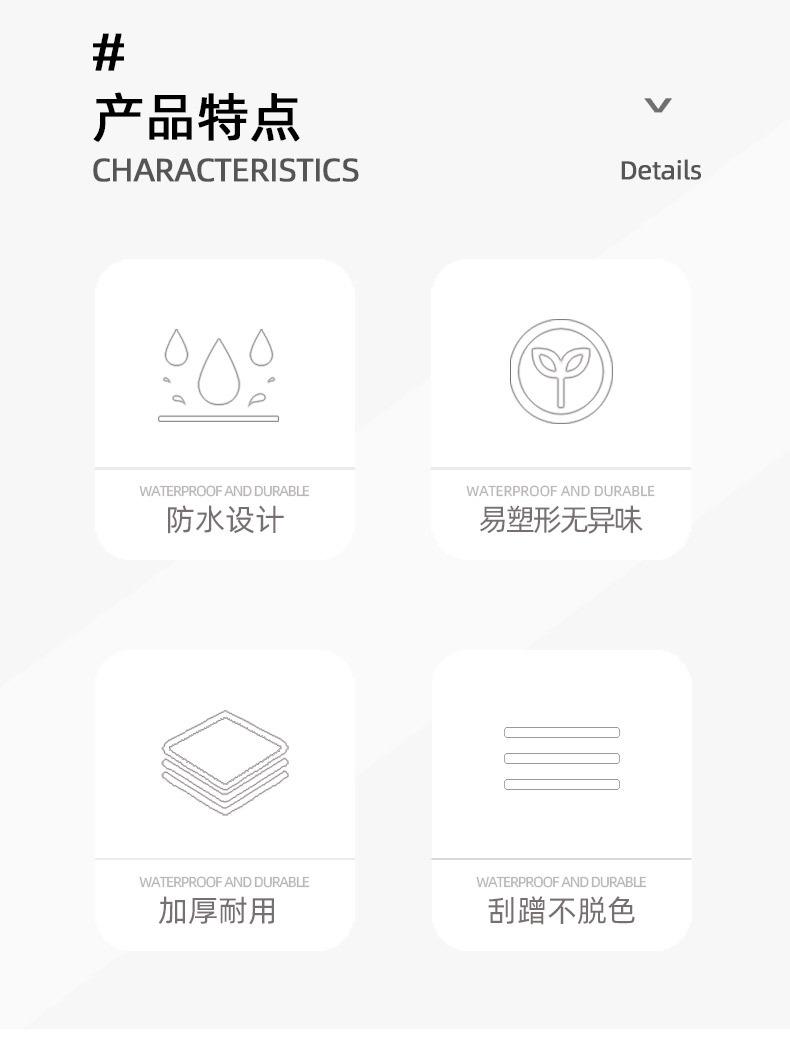 #
产品特点
CHARACTERISTICS

Details

WATERPROOF AND DURABLE
防水设计

WATERPROOF AND DURABLE
易塑形无异味

WATERPROOF AND DURABLE
加厚耐用

WATERPROOF AND DURABLE
刮蹭不脱色